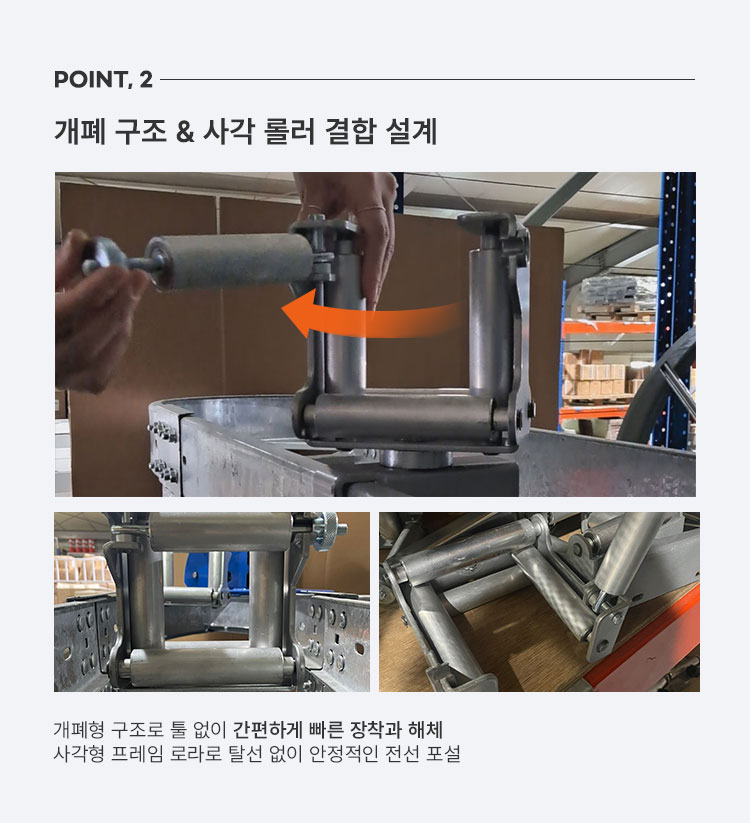 POINT, 2

개폐 구조 & 사각 롤러 결합 설계

개폐형 구조로 툴 없이 간편하게 빠른 장착과 해체
사각형 프레임 로라로 탈선 없이 안정적인 전선 포설