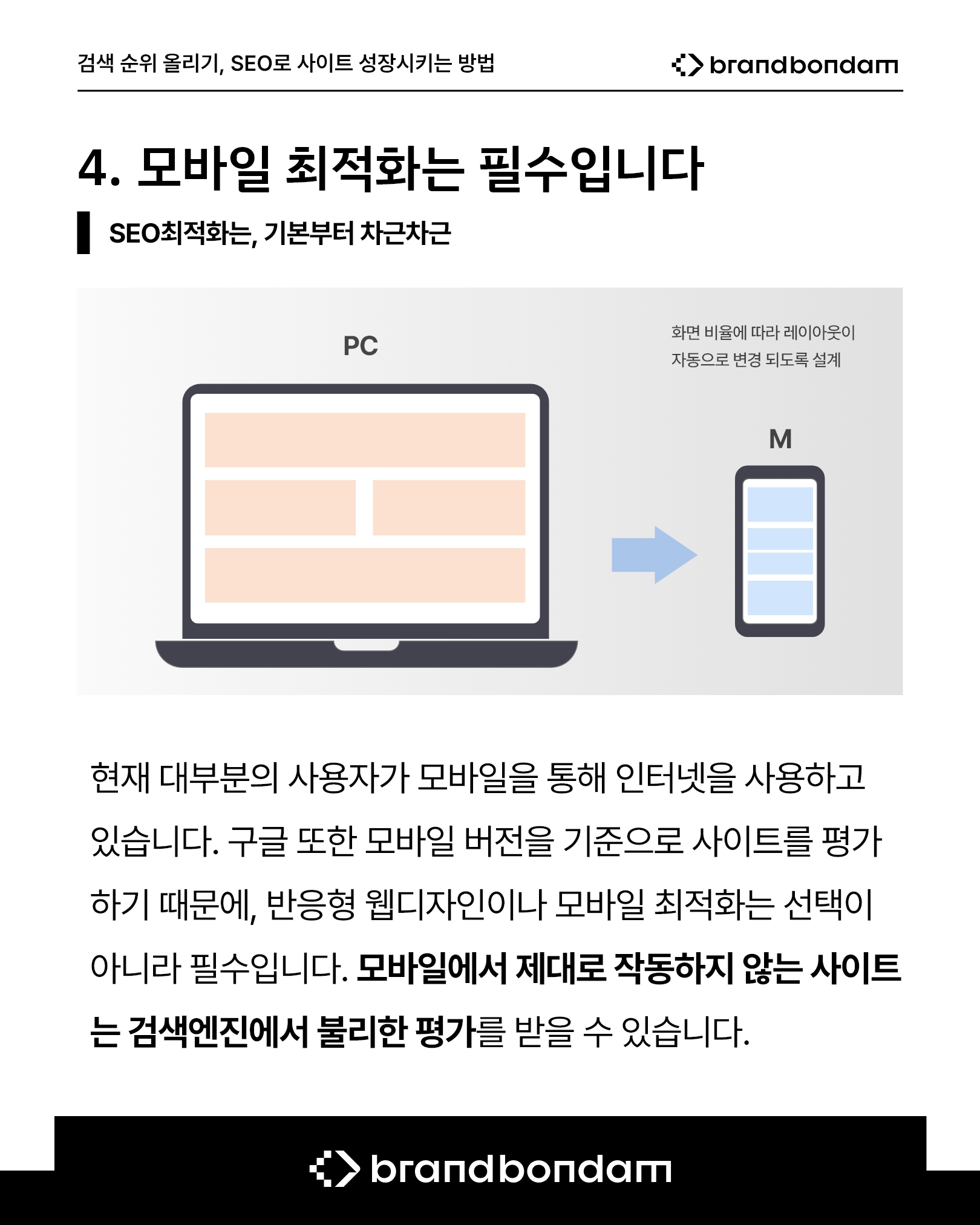 검색 순위 올리기, SEO로 사이트 성장시키는 방법

brandbondam

4. 모바일 최적화는 필수입니다

SEO최적화는, 기본부터 차근차근

PC

화면 비율에 따라 레이아웃이 자동으로 변경 되도록 설계

M

현재 대부분의 사용자가 모바일을 통해 인터넷을 사용하고 있습니다. 구글 또한 모바일 버전을 기준으로 사이트를 평가하기 때문에, 반응형 웹디자인이나 모바일 최적화는 선택이 아니라 필수입니다. 모바일에서 제대로 작동하지 않는 사이트는 검색엔진에서 불리한 평가를 받을 수 있습니다.

brandbondam