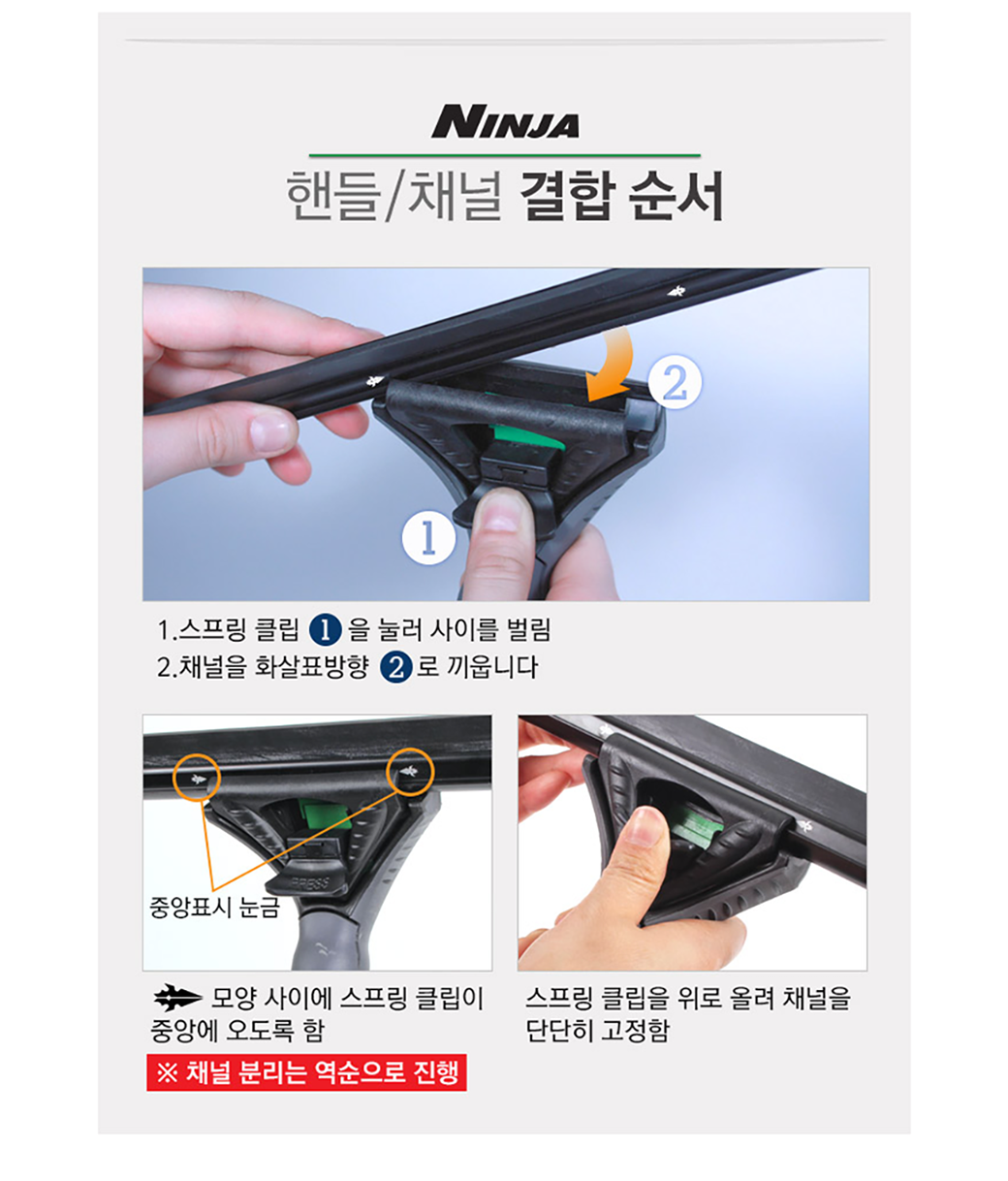 NINJA

핸들/채널 결합 순서

2

1

1.스프링 클립 1 을 눌러 사이를 벌림
2.채널을 화살표방향 2 로 끼웁니다

PRESS

중앙표시 눈금

모양 사이에 스프링 클립이 중앙에 오도록 함

※ 채널 분리는 역순으로 진행

스프링 클립을 위로 올려 채널을 단단히 고정함