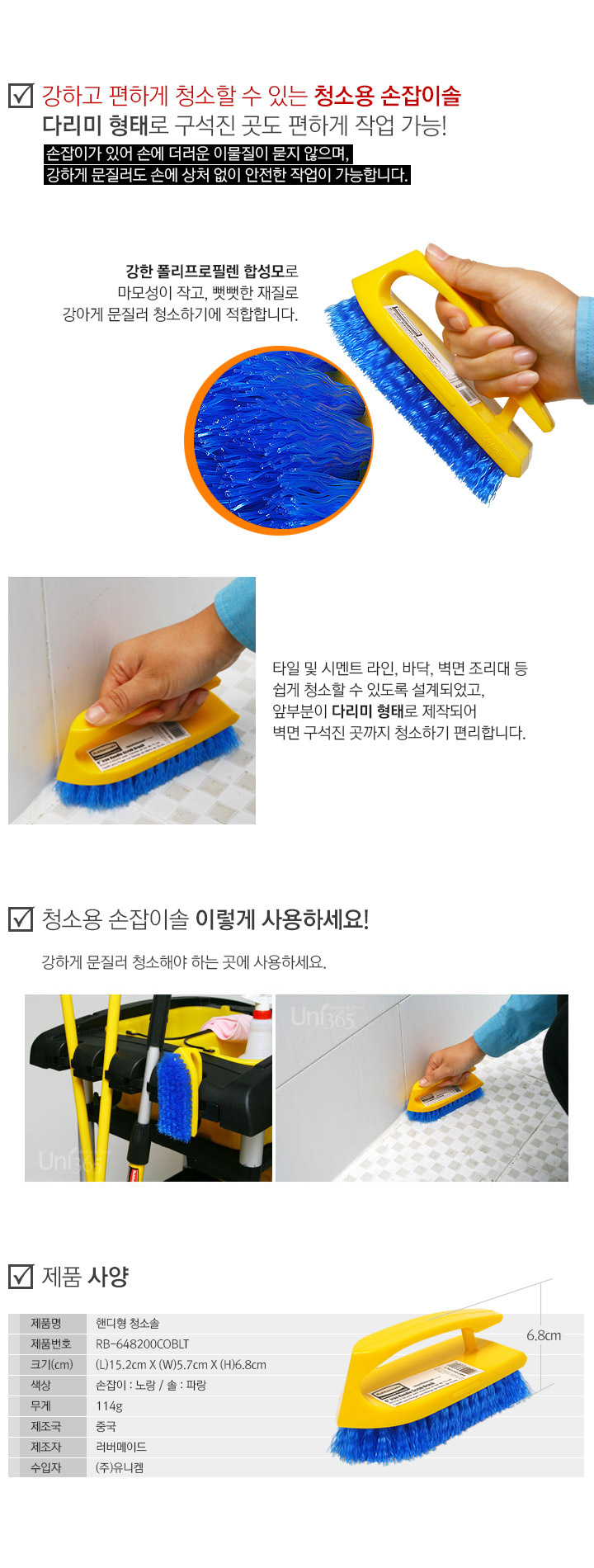 강하고 편하게 청소할 수 있는 청소용 손잡이솔
다리미 형태로 구석진 곳도 편하게 작업 가능!
손잡이가 있어 손에 더러운 이물질이 묻지 않으며,
강하게 문질러도 손에 상처 없이 안전한 작업이 가능합니다.

강한 폴리프로필렌 합성모로
마모성이 작고, 뻣뻣한 재질로
강아게 문질러 청소하기에 적합합니다.

타일 및 시멘트 라인, 바닥, 벽면 조리대 등
쉽게 청소할 수 있도록 설계되었고,
앞부분이 다리미 형태로 제작되어
벽면 구석진 곳까지 청소하기 편리합니다.

청소용 손잡이솔 이렇게 사용하세요!

강하게 문질러 청소해야 하는 곳에 사용하세요.

Uni365

Uni365

제품 사양

| 제품명 | 핸디형 청소솔 |
|---|---|
| 제품번호 | RB-648200COBLT |
| 크기(cm) | (L)15.2cm X (W)5.7cm X (H)6.8cm |
| 색상 | 손잡이 : 노랑 / 솔 : 파랑 |
| 무게 | 114g |
| 제조국 | 중국 |
| 제조자 | 러버메이드 |
| 수입자 | (주)유니켐 |

6.8cm