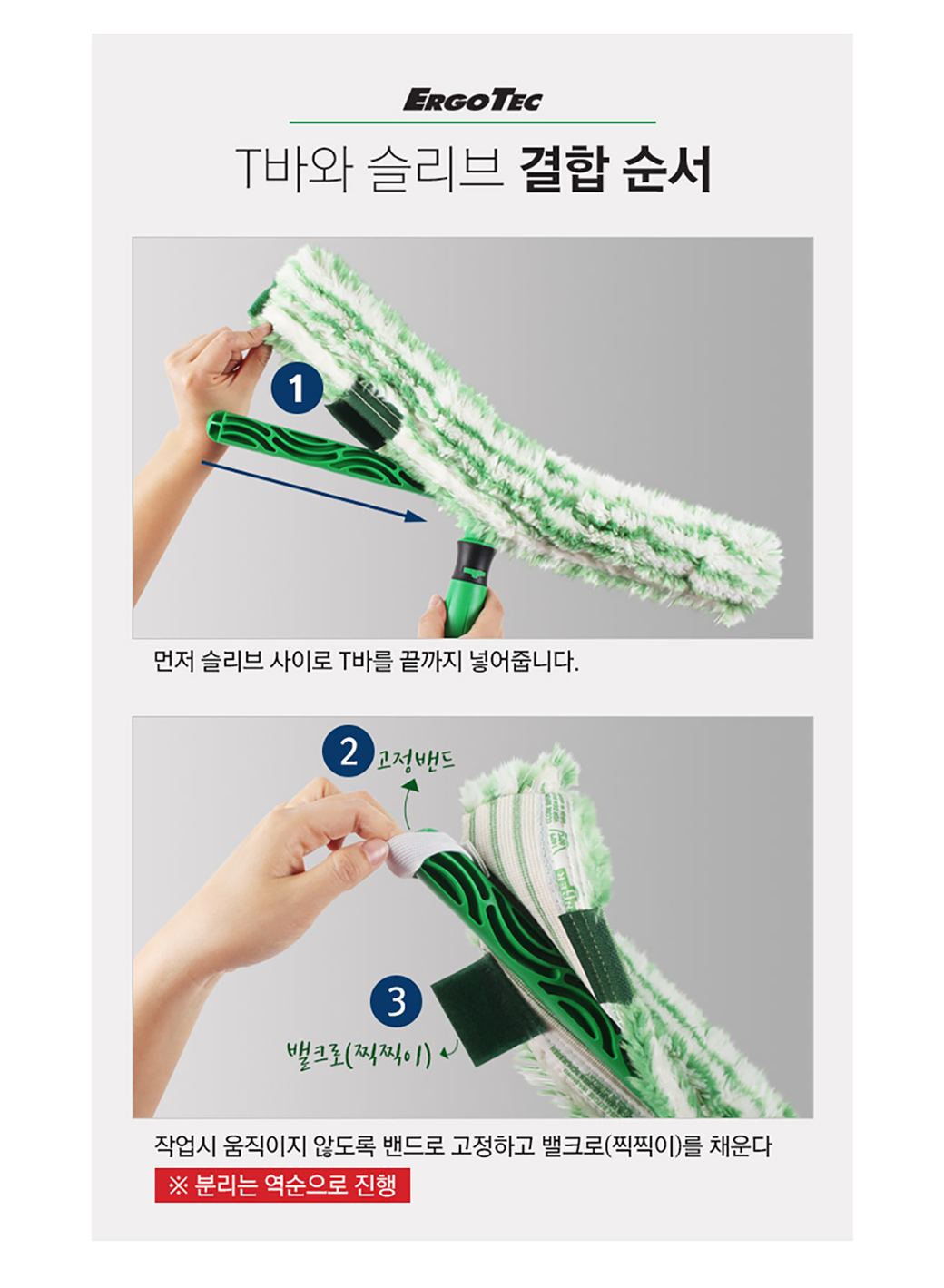 ERGOTEC

T바와 슬리브 결합 순서

1

먼저 슬리브 사이로 T바를 끝까지 넣어줍니다.

2 고정밴드

3

밸크로(찍찍이)

작업시 움직이지 않도록 밴드로 고정하고 밸크로(찍찍이)를 채운다

※ 분리는 역순으로 진행