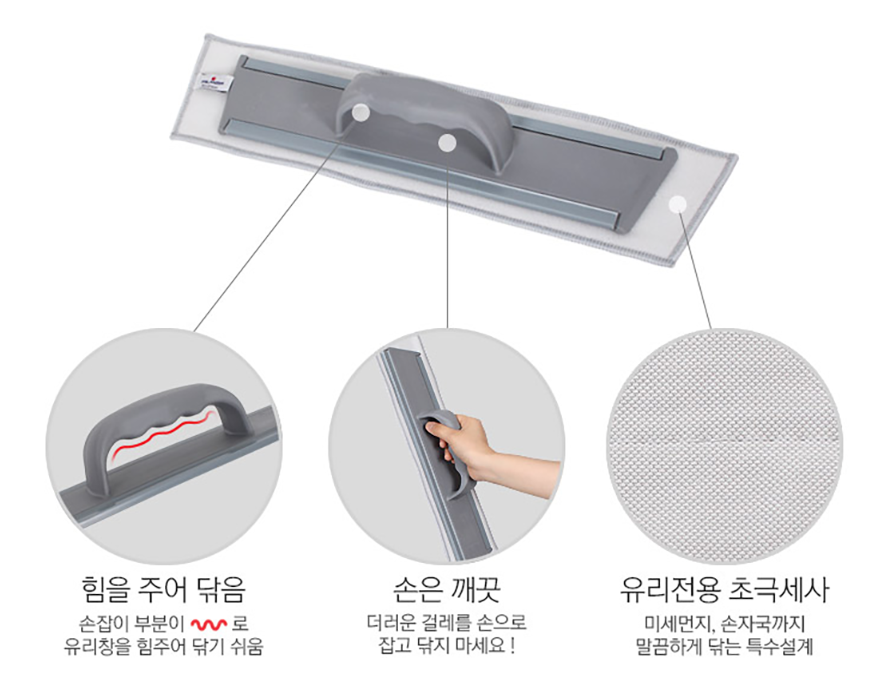 힘을 주어 닦음

손잡이 부분이 로 유리창을 힘주어 닦기 쉬움

손은 깨끗

더러운 걸레를 손으로 잡고 닦지 마세요 !

유리전용 초극세사

미세먼지, 손자국까지 말끔하게 닦는 특수설계