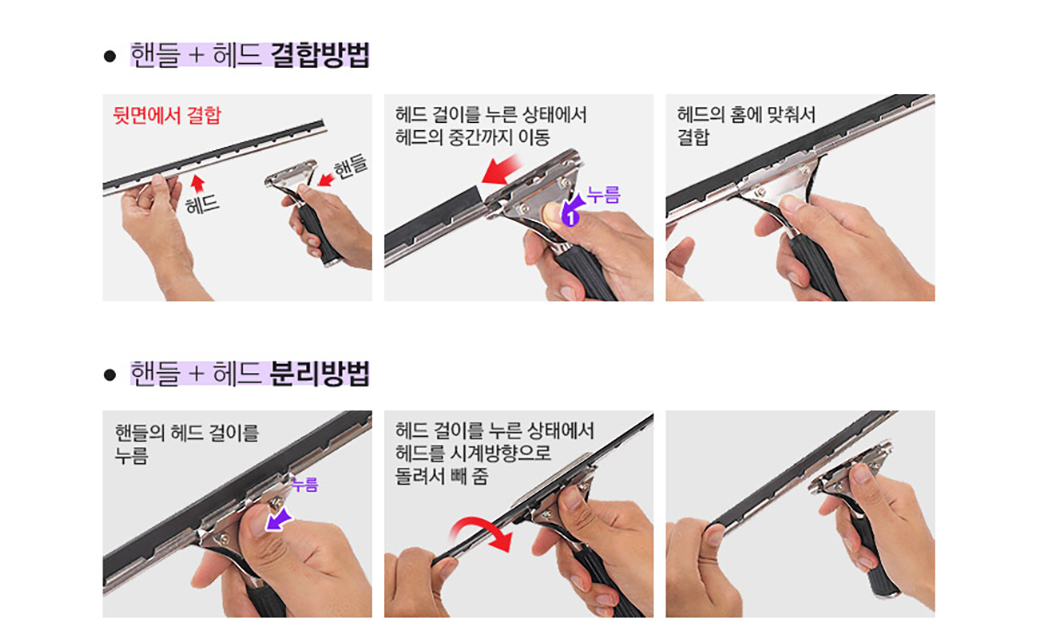 ● 핸들 + 헤드 결합방법

뒷면에서 결합

헤드

핸들

헤드 걸이를 누른 상태에서 헤드의 중간까지 이동

1 누름

헤드의 홈에 맞춰서 결합

● 핸들 + 헤드 분리방법

핸들의 헤드 걸이를 누름

누름

헤드 걸이를 누른 상태에서 헤드를 시계방향으로 돌려서 빼 줌