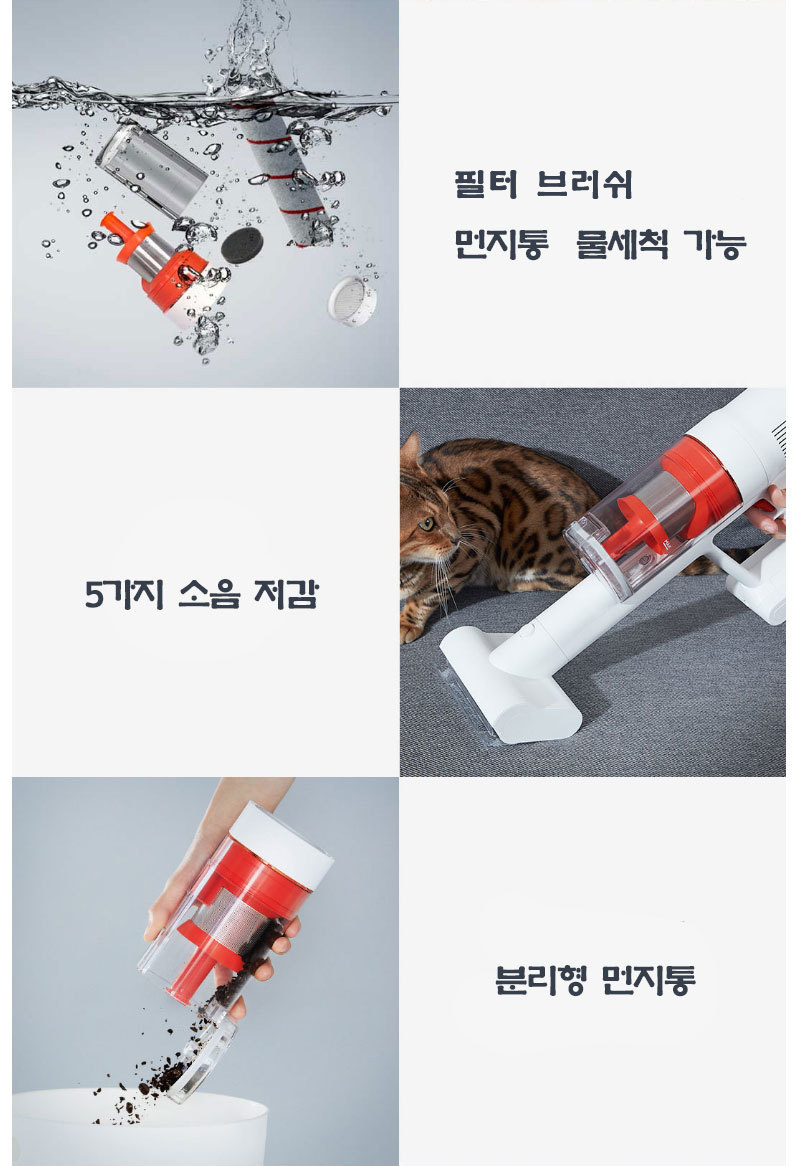 필터 브러쉬
먼지통 물세척 가능

5가지 소음 저감

분리형 먼지통