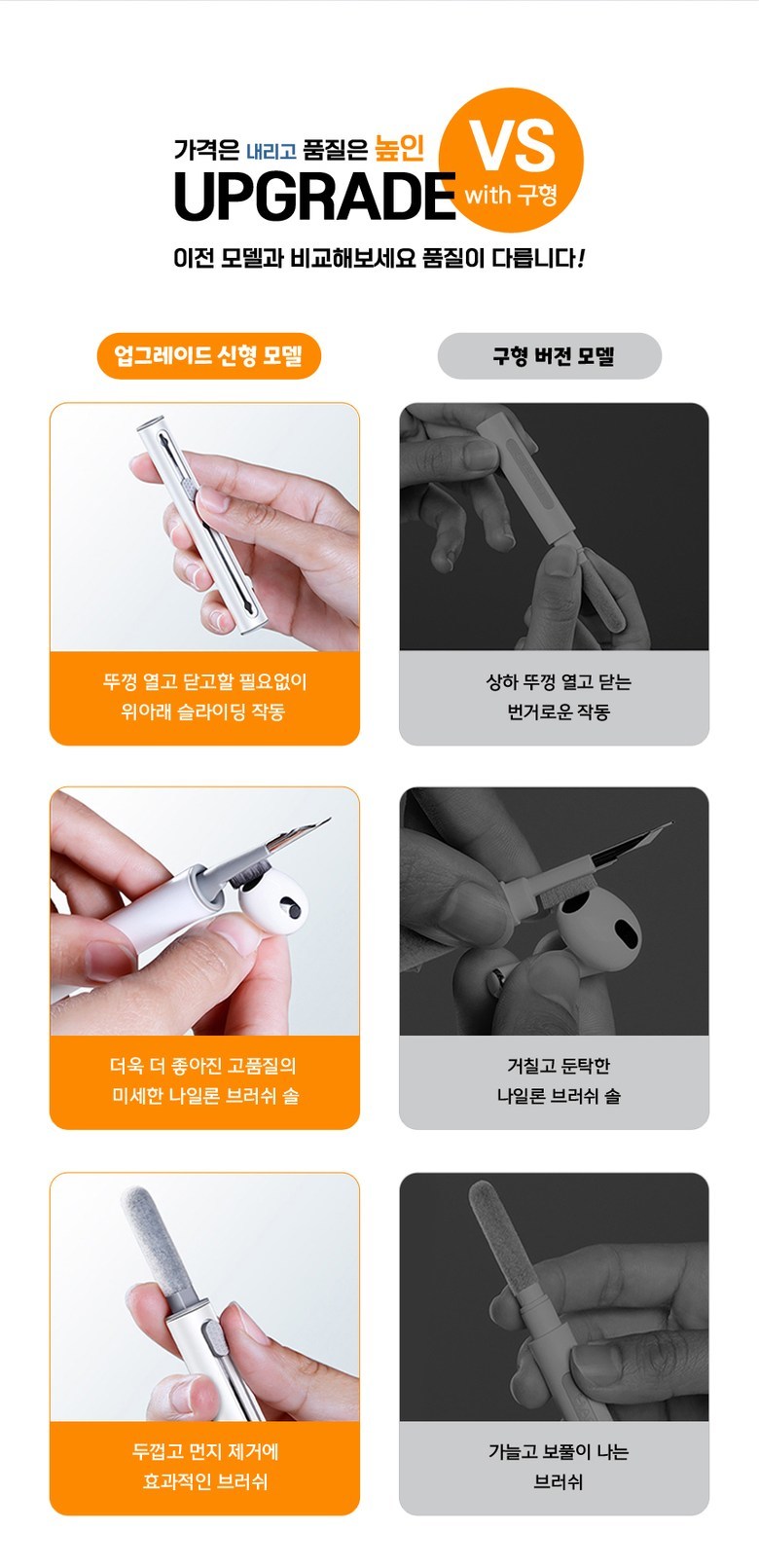 가격은 내리고 품질은 높인
UPGRADE
VS
with 구형

이전 모델과 비교해보세요 품질이 다릅니다!

업그레이드 신형 모델

뚜껑 열고 닫고할 필요없이 위아래 슬라이딩 작동

더욱 더 좋아진 고품질의 미세한 나일론 브러쉬 솔

두껍고 먼지 제거에 효과적인 브러쉬

구형 버전 모델

상하 뚜껑 열고 닫는 번거로운 작동

거칠고 둔탁한 나일론 브러쉬 솔

가늘고 보풀이 나는 브러쉬