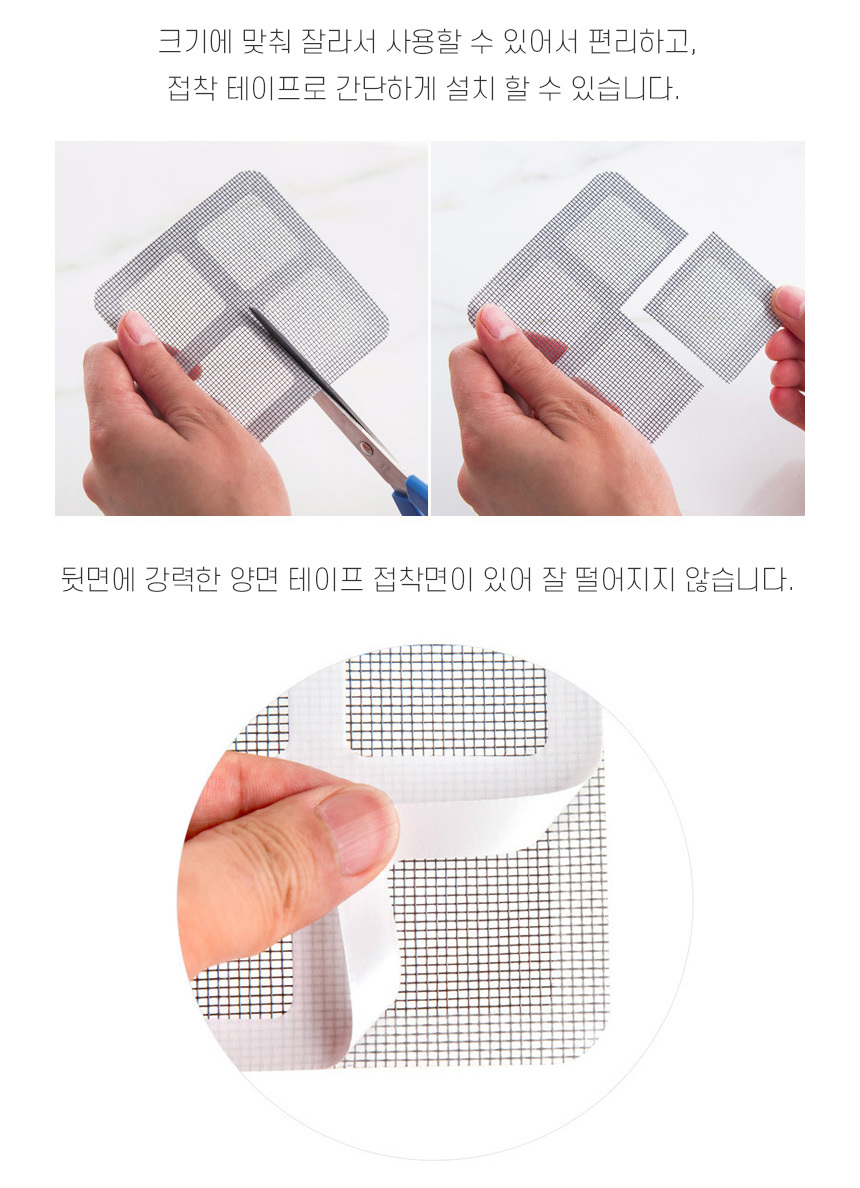 크기에 맞춰 잘라서 사용할 수 있어서 편리하고,
접착 테이프로 간단하게 설치 할 수 있습니다.

뒷면에 강력한 양면 테이프 접착면이 있어 잘 떨어지지 않습니다.