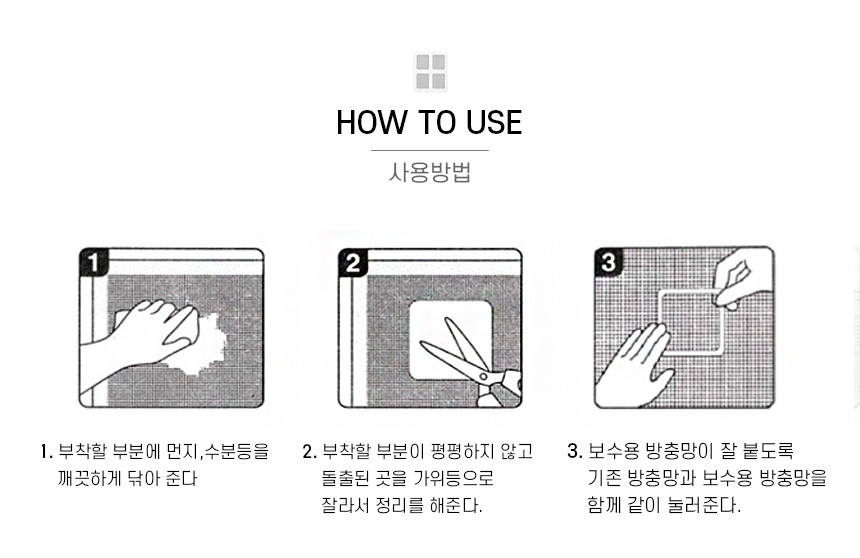 HOW TO USE

사용방법

1

2

3

1. 부착할 부분에 먼지,수분등을 깨끗하게 닦아 준다

2. 부착할 부분이 평평하지 않고 돌출된 곳을 가위등으로 잘라서 정리를 해준다.

3. 보수용 방충망이 잘 붙도록 기존 방충망과 보수용 방충망을 함께 같이 눌러준다.