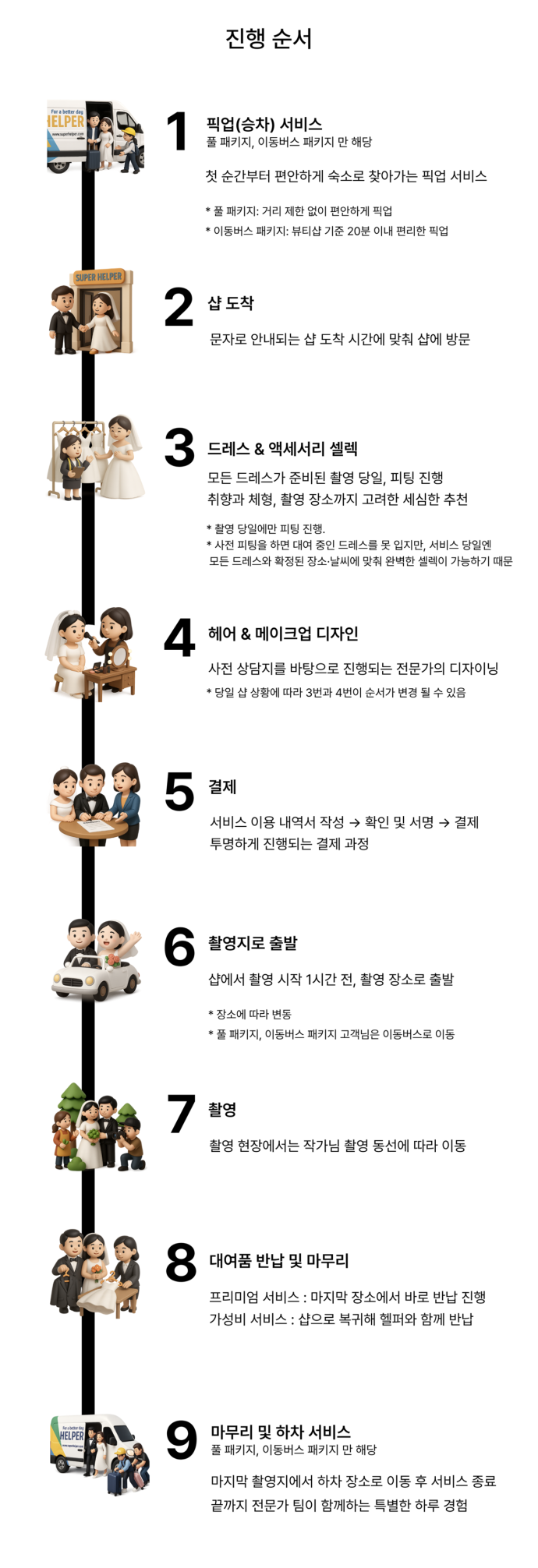 진행 순서

For a better day
HELPER
www.superhelper.com

1
픽업(승차) 서비스
풀 패키지, 이동버스 패키지 만 해당

첫 순간부터 편안하게 숙소로 찾아가는 픽업 서비스

* 풀 패키지: 거리 제한 없이 편안하게 픽업
* 이동버스 패키지: 뷰티샵 기준 20분 이내 편리한 픽업

SUPER HELPER

2
샵 도착

문자로 안내되는 샵 도착 시간에 맞춰 샵에 방문

3
드레스 & 액세서리 셀렉

모든 드레스가 준비된 촬영 당일, 피팅 진행
취향과 체형, 촬영 장소까지 고려한 세심한 추천

* 촬영 당일에만 피팅 진행.
* 사전 피팅을 하면 대여 중인 드레스를 못 입지만, 서비스 당일엔 모든 드레스와 확정된 장소·날씨에 맞춰 완벽한 셀렉이 가능하기 때문

4
헤어 & 메이크업 디자인

사전 상담지를 바탕으로 진행되는 전문가의 디자이닝
* 당일 샵 상황에 따라 3번과 4번이 순서가 변경 될 수 있음

5
결제

서비스 이용 내역서 작성 → 확인 및 서명 → 결제
투명하게 진행되는 결제 과정

6
촬영지로 출발

샵에서 촬영 시작 1시간 전, 촬영 장소로 출발

* 장소에 따라 변동
* 풀 패키지, 이동버스 패키지 고객님은 이동버스로 이동

7
촬영

촬영 현장에서는 작가님 촬영 동선에 따라 이동

8
대여품 반납 및 마무리

프리미엄 서비스 : 마지막 장소에서 바로 반납 진행
가성비 서비스 : 샵으로 복귀해 헬퍼와 함께 반납

For a better day
HELPER
www.superhelper.com

9
마무리 및 하차 서비스
풀 패키지, 이동버스 패키지 만 해당

마지막 촬영지에서 하차 장소로 이동 후 서비스 종료
끝까지 전문가 팀이 함께하는 특별한 하루 경험