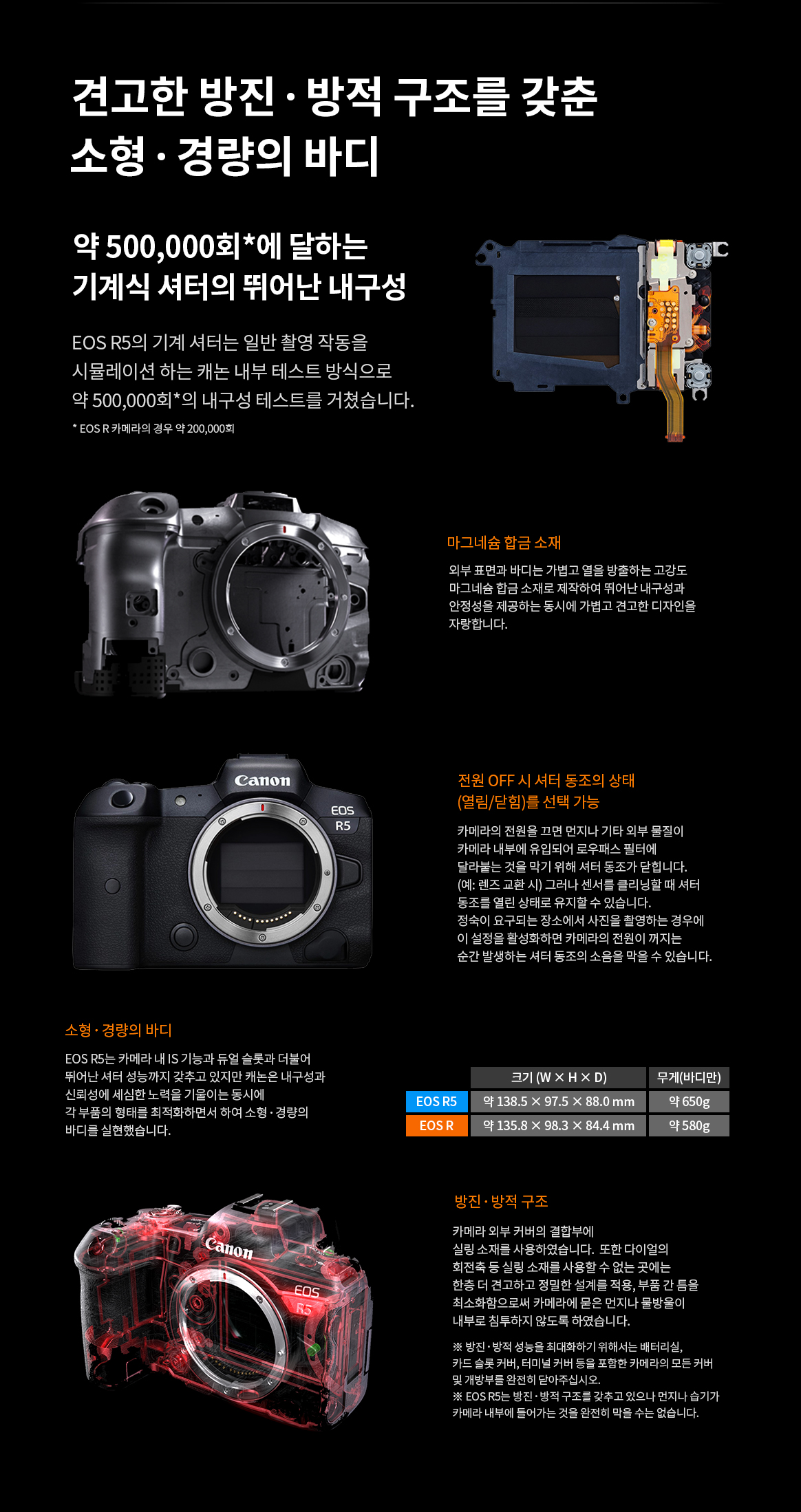 견고한 방진 · 방적 구조를 갖춘
소형 · 경량의 바디

약 500,000회*에 달하는
기계식 셔터의 뛰어난 내구성

EOS R5의 기계 셔터는 일반 촬영 작동을 시뮬레이션 하는 캐논 내부 테스트 방식으로 약 500,000회*의 내구성 테스트를 거쳤습니다.

* EOS R 카메라의 경우 약 200,000회

마그네슘 합금 소재

외부 표면과 바디는 가볍고 열을 방출하는 고강도 마그네슘 합금 소재로 제작하여 뛰어난 내구성과 안정성을 제공하는 동시에 가볍고 견고한 디자인을 자랑합니다.

Canon
EOS
R5

전원 OFF 시 셔터 동조의 상태
(열림/닫힘)를 선택 가능

카메라의 전원을 끄면 먼지나 기타 외부 물질이 카메라 내부에 유입되어 로우패스 필터에 달라붙는 것을 막기 위해 셔터 동조가 닫힙니다. (예: 렌즈 교환 시) 그러나 센서를 클리닝할 때 셔터 동조를 열린 상태로 유지할 수 있습니다.
정숙이 요구되는 장소에서 사진을 촬영하는 경우에 이 설정을 활성화하면 카메라의 전원이 꺼지는 순간 발생하는 셔터 동조의 소음을 막을 수 있습니다.

소형 · 경량의 바디

EOS R5는 카메라 내 IS 기능과 듀얼 슬롯과 더불어 뛰어난 셔터 성능까지 갖추고 있지만 캐논은 내구성과 신뢰성에 세심한 노력을 기울이는 동시에 각 부품의 형태를 최적화하면서 하여 소형 · 경량의 바디를 실현했습니다.

| | 크기 (W × H × D) | 무게(바디만) |
|---|---|---|
| EOS R5 | 약 138.5 × 97.5 × 88.0 mm | 약 650g |
| EOS R | 약 135.8 × 98.3 × 84.4 mm | 약 580g |

Canon
EOS
R5

방진 · 방적 구조

카메라 외부 커버의 결합부에 실링 소재를 사용하였습니다. 또한 다이얼의 회전축 등 실링 소재를 사용할 수 없는 곳에는 한층 더 견고하고 정밀한 설계를 적용, 부품 간 틈을 최소화함으로써 카메라에 묻은 먼지나 물방울이 내부로 침투하지 않도록 하였습니다.

※ 방진 · 방적 성능을 최대화하기 위해서는 배터리실, 카드 슬롯 커버, 터미널 커버 등을 포함한 카메라의 모든 커버 및 개방부를 완전히 닫아주십시오.
※ EOS R5는 방진 · 방적 구조를 갖추고 있으나 먼지나 습기가 카메라 내부에 들어가는 것을 완전히 막을 수는 없습니다.