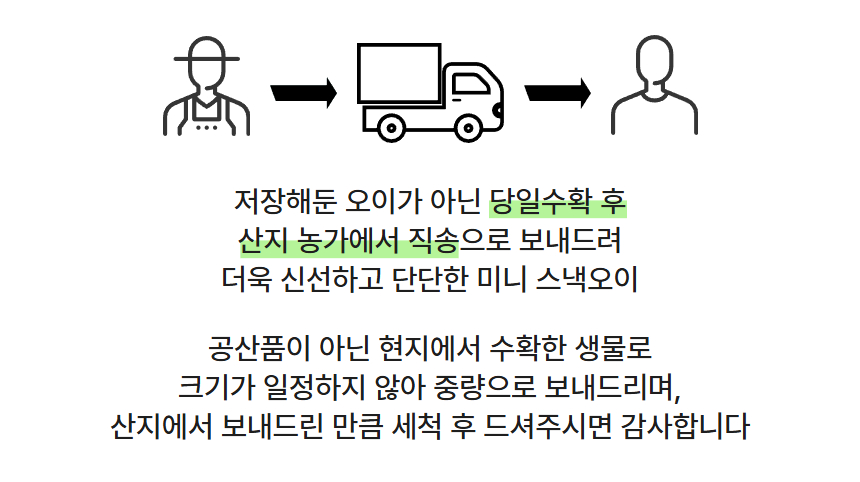 저장해둔 오이가 아닌 당일수확 후
산지 농가에서 직송으로 보내드려
더욱 신선하고 단단한 미니 스낵오이

공산품이 아닌 현지에서 수확한 생물로
크기가 일정하지 않아 중량으로 보내드리며,
산지에서 보내드린 만큼 세척 후 드셔주시면 감사합니다