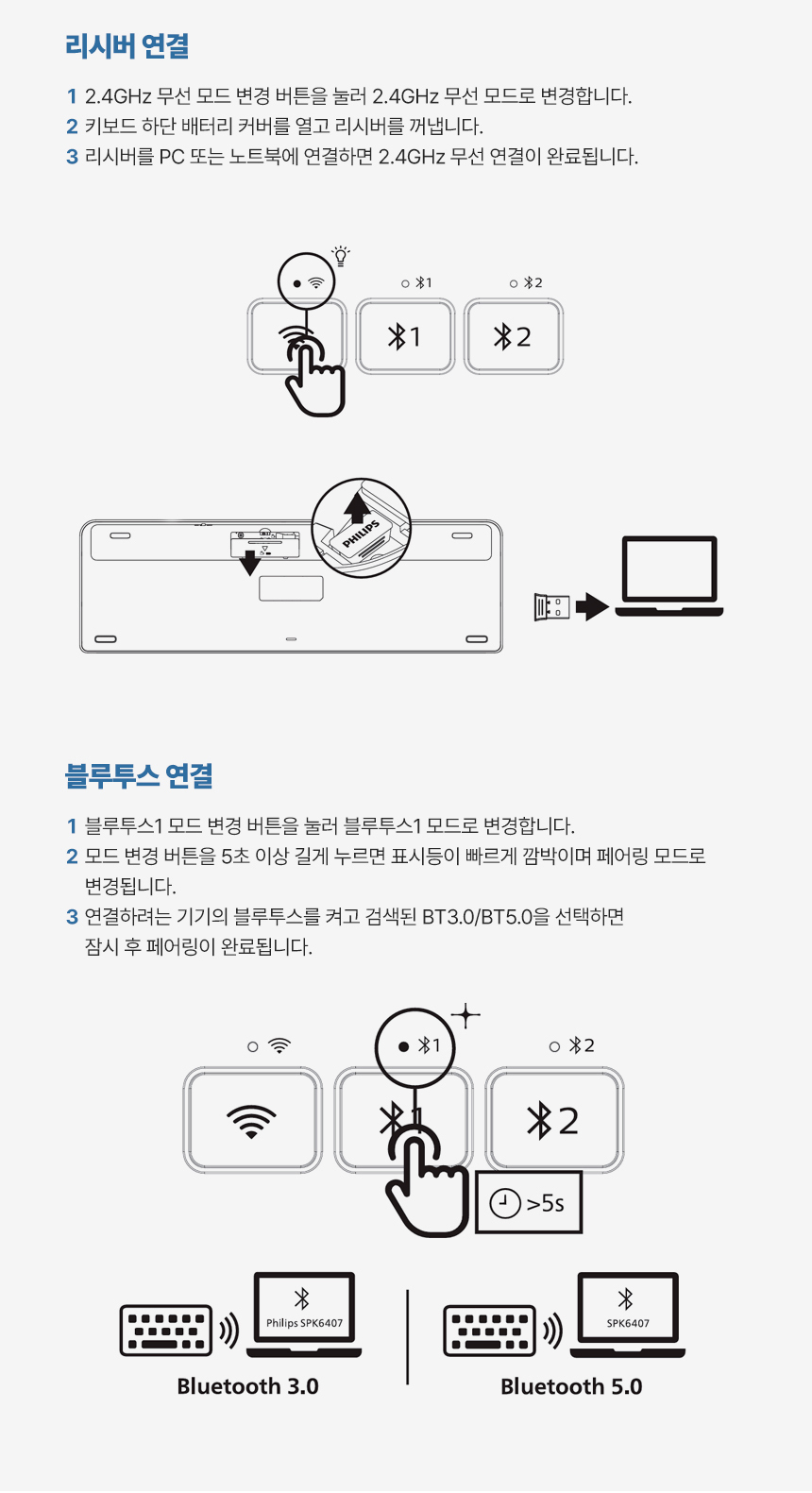 리시버 연결

1 2.4GHz 무선 모드 변경 버튼을 눌러 2.4GHz 무선 모드로 변경합니다.
2 키보드 하단 배터리 커버를 열고 리시버를 꺼냅니다.
3 리시버를 PC 또는 노트북에 연결하면 2.4GHz 무선 연결이 완료됩니다.

1

2

1

2

PHILIPS

블루투스 연결

1 블루투스1 모드 변경 버튼을 눌러 블루투스1 모드로 변경합니다.
2 모드 변경 버튼을 5초 이상 길게 누르면 표시등이 빠르게 깜박이며 페어링 모드로 변경됩니다.
3 연결하려는 기기의 블루투스를 켜고 검색된 BT3.0/BT5.0을 선택하면 잠시 후 페어링이 완료됩니다.

1

2

1

2

>5s

Philips SPK6407

Bluetooth 3.0

SPK6407

Bluetooth 5.0