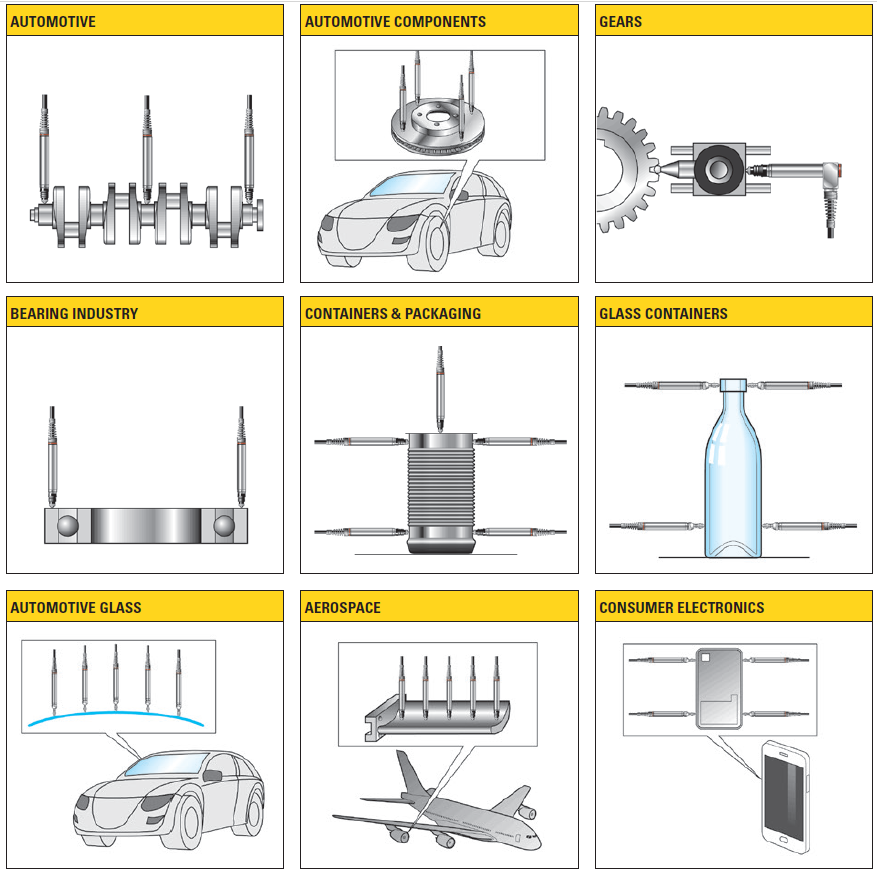 AUTOMOTIVE

AUTOMOTIVE COMPONENTS

GEARS

BEARING INDUSTRY

CONTAINERS & PACKAGING

GLASS CONTAINERS

AUTOMOTIVE GLASS

AEROSPACE

CONSUMER ELECTRONICS