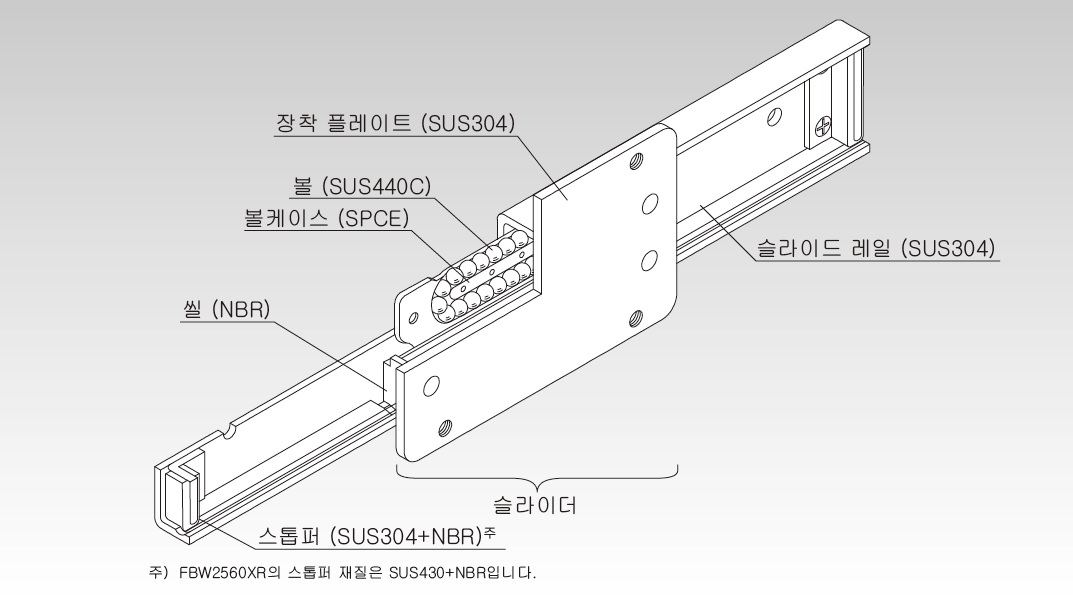 장착 플레이트 (SUS304)

볼 (SUS440C)

볼케이스 (SPCE)

슬라이드 레일 (SUS304)

씰 (NBR)

슬라이더

스톱퍼 (SUS304+NBR)주

주) FBW2560XR의 스톱퍼 재질은 SUS430+NBR입니다.