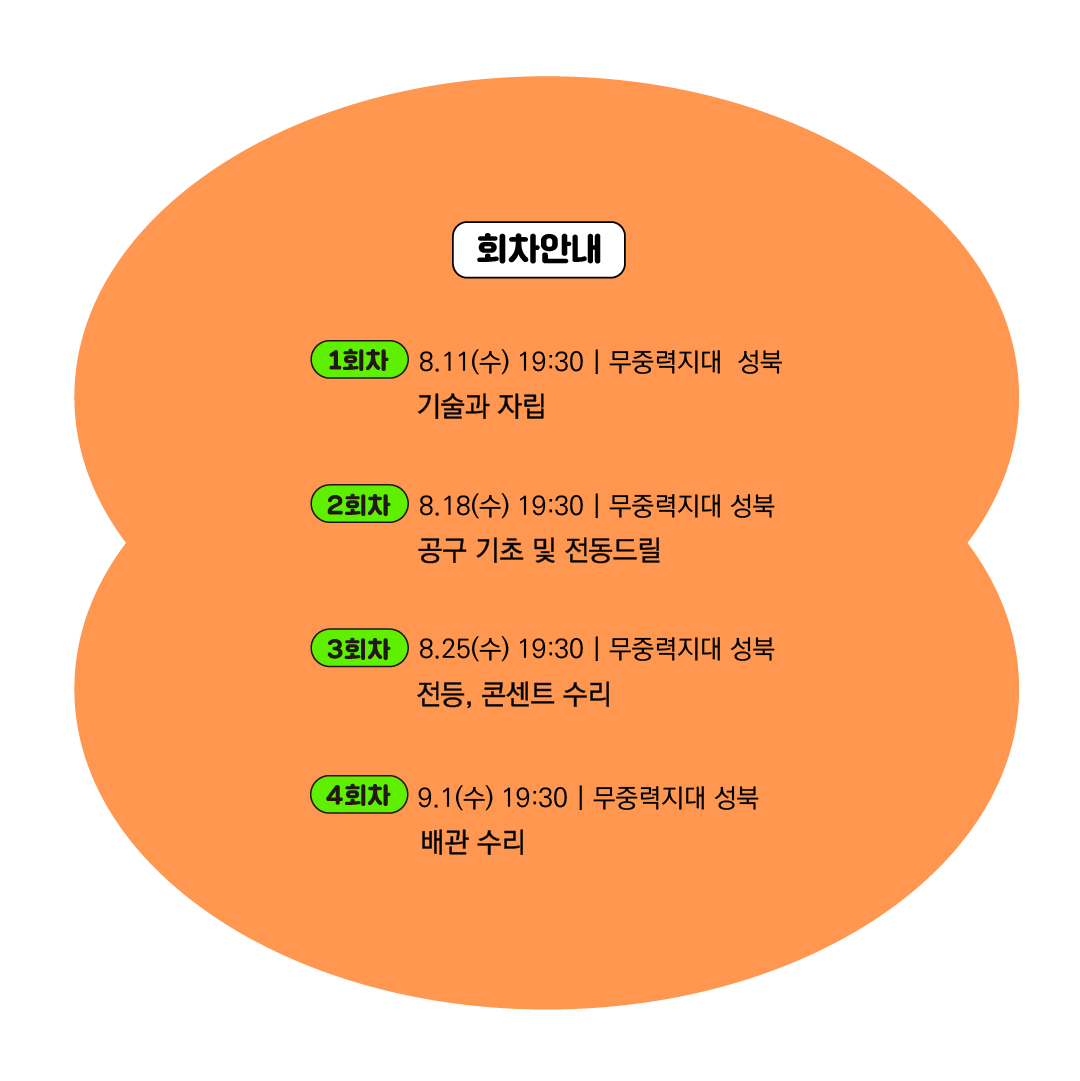 회차안내

1회차 8.11(수) 19:30 | 무중력지대 성북
기술과 자립

2회차 8.18(수) 19:30 | 무중력지대 성북
공구 기초 및 전동드릴

3회차 8.25(수) 19:30 | 무중력지대 성북
전등, 콘센트 수리

4회차 9.1(수) 19:30 | 무중력지대 성북
배관 수리