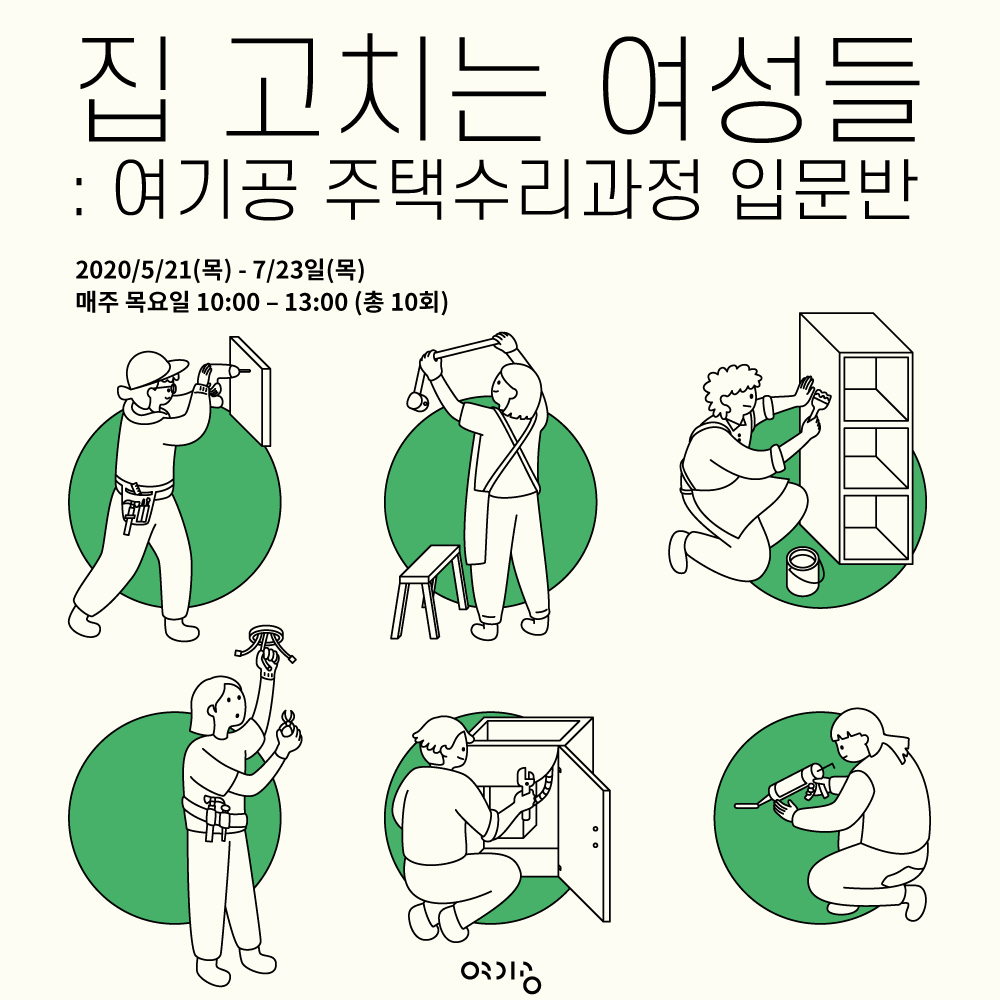 집 고치는 여성들
: 여기공 주택수리과정 입문반

2020/5/21(목) - 7/23일(목)
매주 목요일 10:00 – 13:00 (총 10회)

여기공