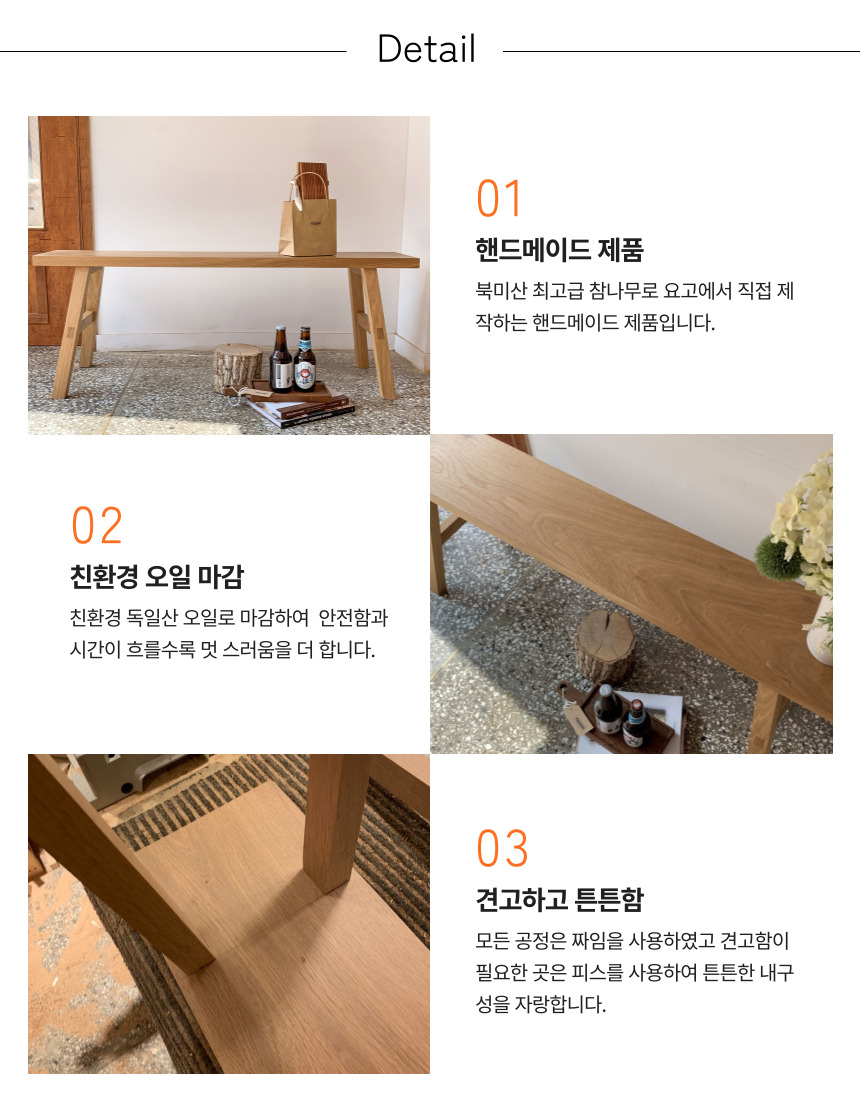 Detail

01

핸드메이드 제품

북미산 최고급 참나무로 요고에서 직접 제작하는 핸드메이드 제품입니다.

02

친환경 오일 마감

친환경 독일산 오일로 마감하여 안전함과 시간이 흐를수록 멋 스러움을 더 합니다.

03

견고하고 튼튼함

모든 공정은 짜임을 사용하였고 견고함이 필요한 곳은 피스를 사용하여 튼튼한 내구성을 자랑합니다.