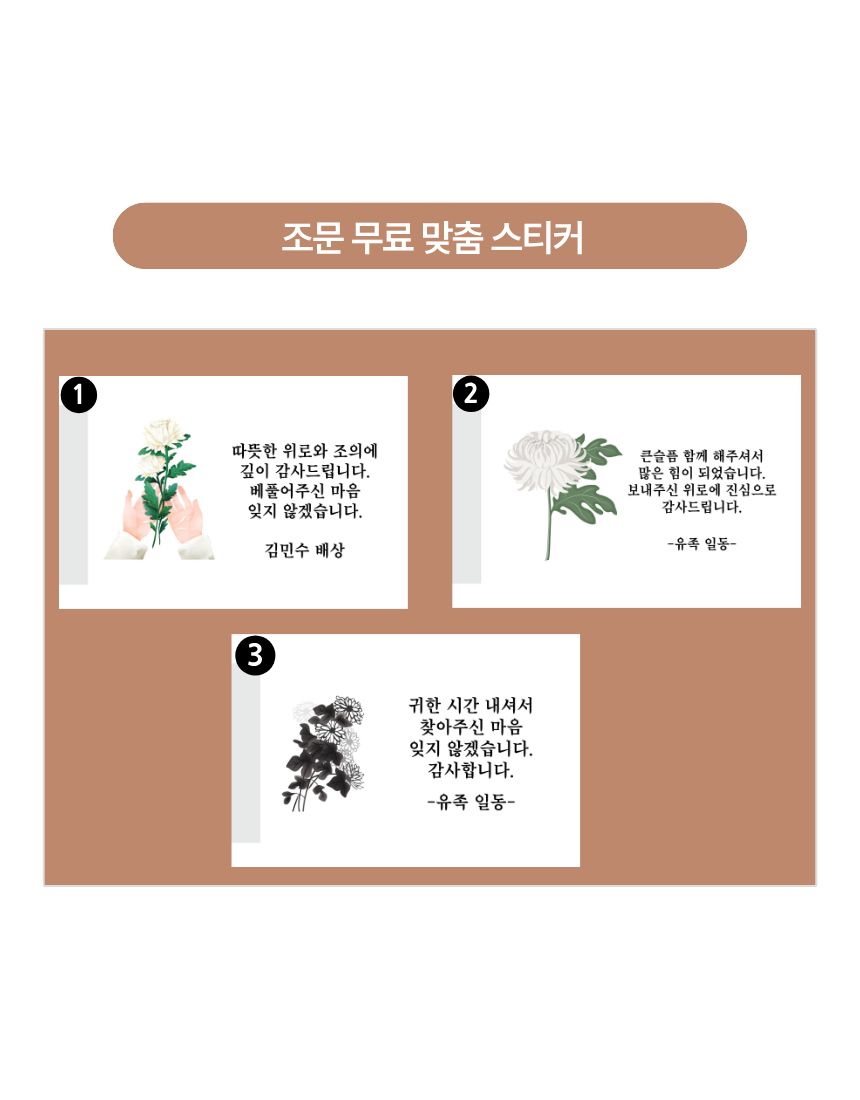 조문 무료 맞춤 스티커

1

따뜻한 위로와 조의에
깊이 감사드립니다.
베풀어주신 마음
잊지 않겠습니다.

김민수 배상

2

큰슬픔 함께 해주셔서
많은 힘이 되었습니다.
보내주신 위로에 진심으로
감사드립니다.

-유족 일동-

3

귀한 시간 내셔서
찾아주신 마음
잊지 않겠습니다.
감사합니다.

-유족 일동-