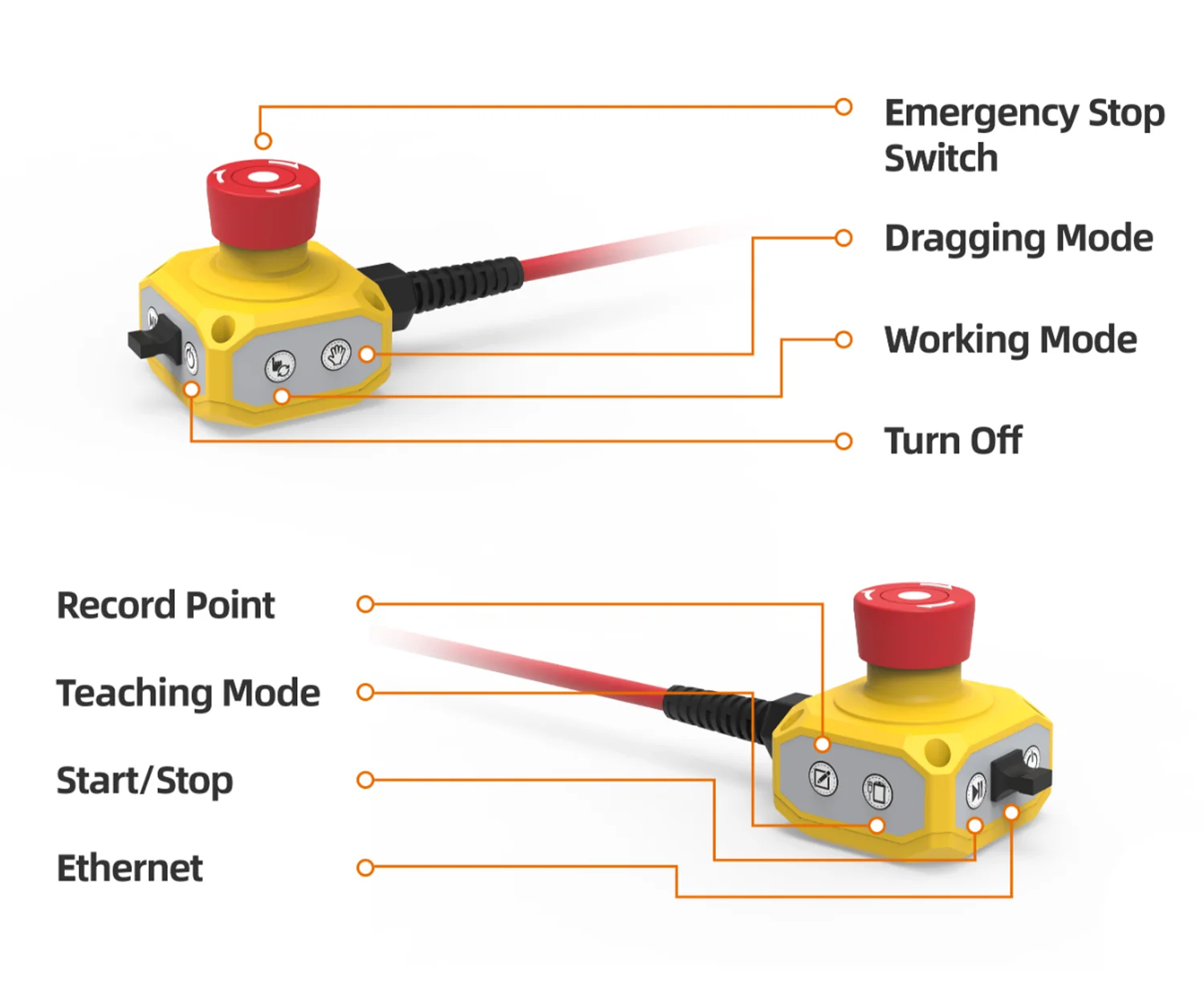 Emergency Stop Switch

Dragging Mode

Working Mode

Turn Off

Record Point

Teaching Mode

Start/Stop

Ethernet