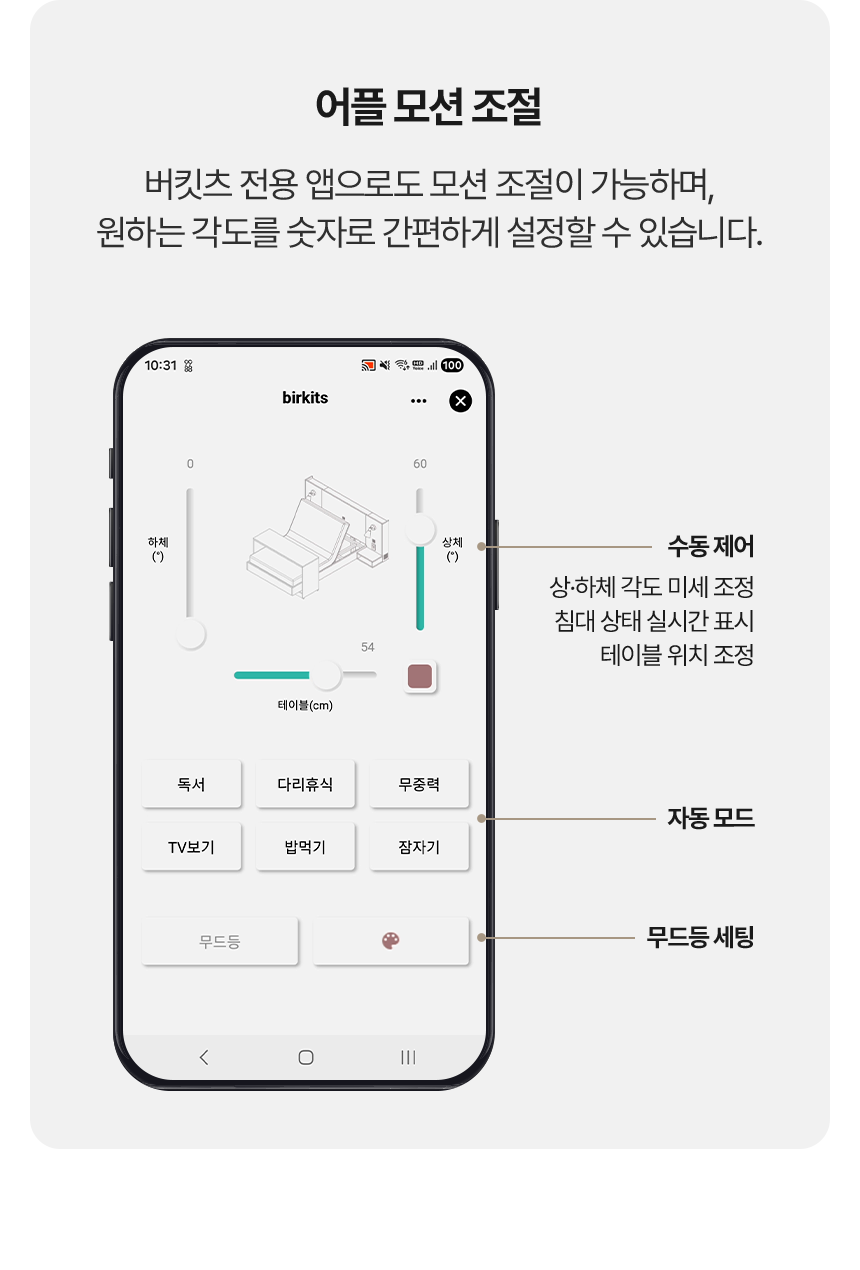 어플 모션 조절

버킷츠 전용 앱으로도 모션 조절이 가능하며,
원하는 각도를 숫자로 간편하게 설정할 수 있습니다.

10:31

100

birkits

0

60

하체
(°)

상체
(°)

54

테이블(cm)

독서

다리휴식

무중력

TV보기

밥먹기

잠자기

무드등

수동 제어

상·하체 각도 미세 조정
침대 상태 실시간 표시
테이블 위치 조정

자동 모드

무드등 세팅