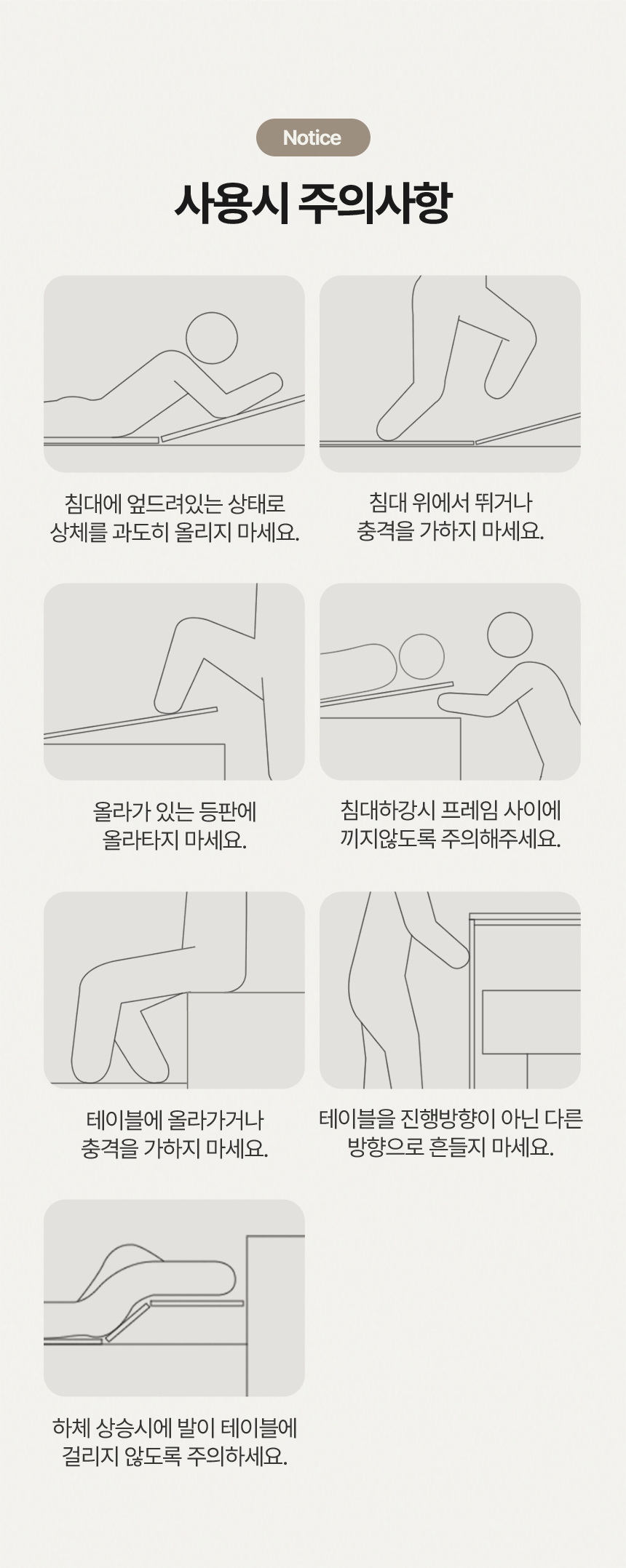 Notice

사용시 주의사항

침대에 엎드려있는 상태로 상체를 과도히 올리지 마세요.

침대 위에서 뛰거나 충격을 가하지 마세요.

올라가 있는 등판에 올라타지 마세요.

침대하강시 프레임 사이에 끼지않도록 주의해주세요.

테이블에 올라가거나 충격을 가하지 마세요.

테이블을 진행방향이 아닌 다른 방향으로 흔들지 마세요.

하체 상승시에 발이 테이블에 걸리지 않도록 주의하세요.