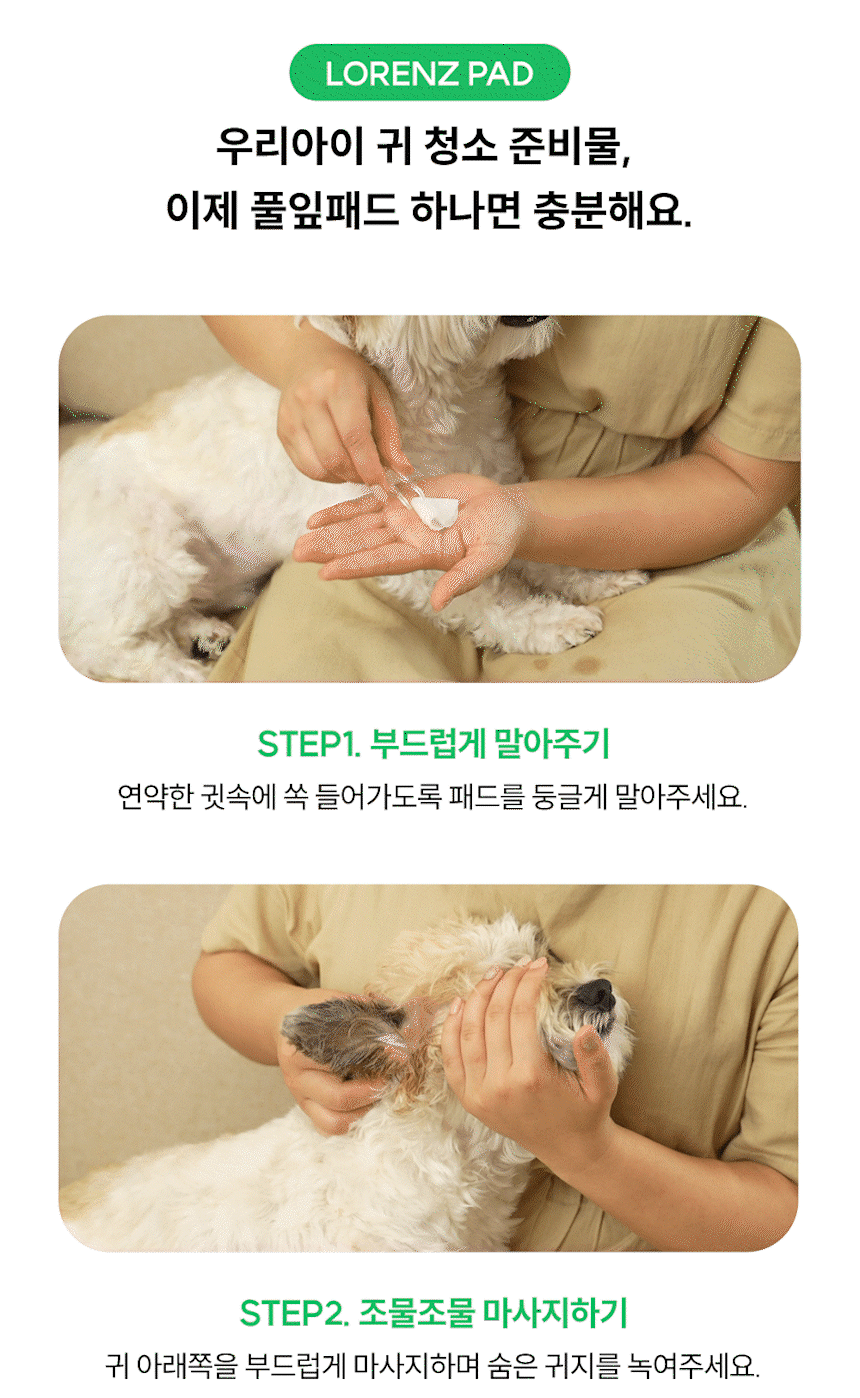 LORENZ PAD

우리아이 귀 청소 준비물,
이제 풀잎패드 하나면 충분해요.

STEP1. 부드럽게 말아주기

연약한 귓속에 쏙 들어가도록 패드를 둥글게 말아주세요.

STEP2. 조물조물 마사지하기

귀 아래쪽을 부드럽게 마사지하며 숨은 귀지를 녹여주세요.