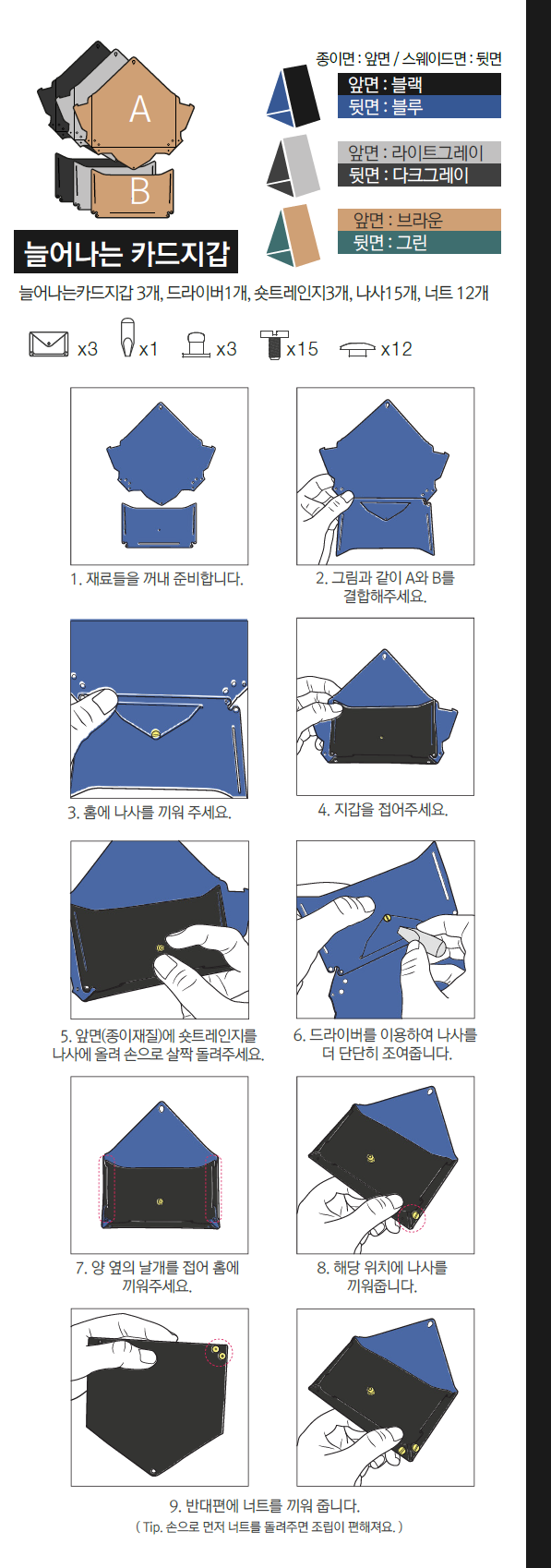 A

B

늘어나는 카드지갑

종이면 : 앞면 / 스웨이드면 : 뒷면

앞면 : 블랙
뒷면 : 블루

앞면 : 라이트그레이
뒷면 : 다크그레이

앞면 : 브라운
뒷면 : 그린

늘어나는카드지갑 3개, 드라이버1개, 숏트레인지3개, 나사15개, 너트 12개

x3 x1 x3 x15 x12

1. 재료들을 꺼내 준비합니다.

2. 그림과 같이 A와 B를 결합해주세요.

3. 홈에 나사를 끼워 주세요.

4. 지갑을 접어주세요.

5. 앞면(종이재질)에 숏트레인지를 나사에 올려 손으로 살짝 돌려주세요.

6. 드라이버를 이용하여 나사를 더 단단히 조여줍니다.

7. 양 옆의 날개를 접어 홈에 끼워주세요.

8. 해당 위치에 나사를 끼워줍니다.

9. 반대편에 너트를 끼워 줍니다.
( Tip. 손으로 먼저 너트를 돌려주면 조립이 편해져요. )