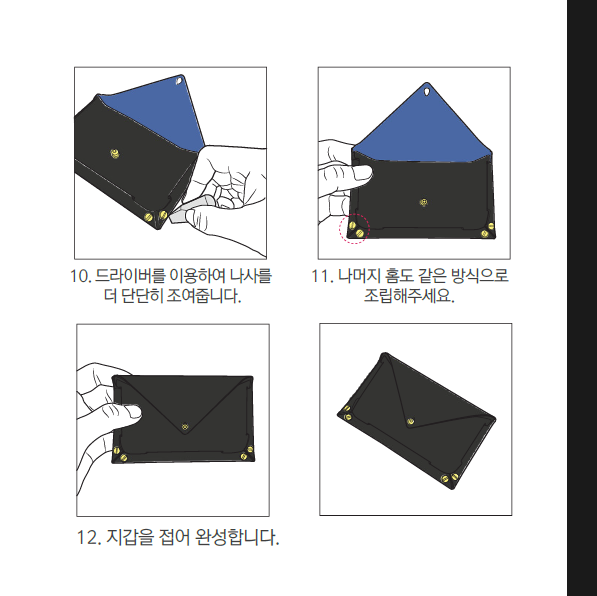 10. 드라이버를 이용하여 나사를 더 단단히 조여줍니다.

11. 나머지 홈도 같은 방식으로 조립해주세요.

12. 지갑을 접어 완성합니다.