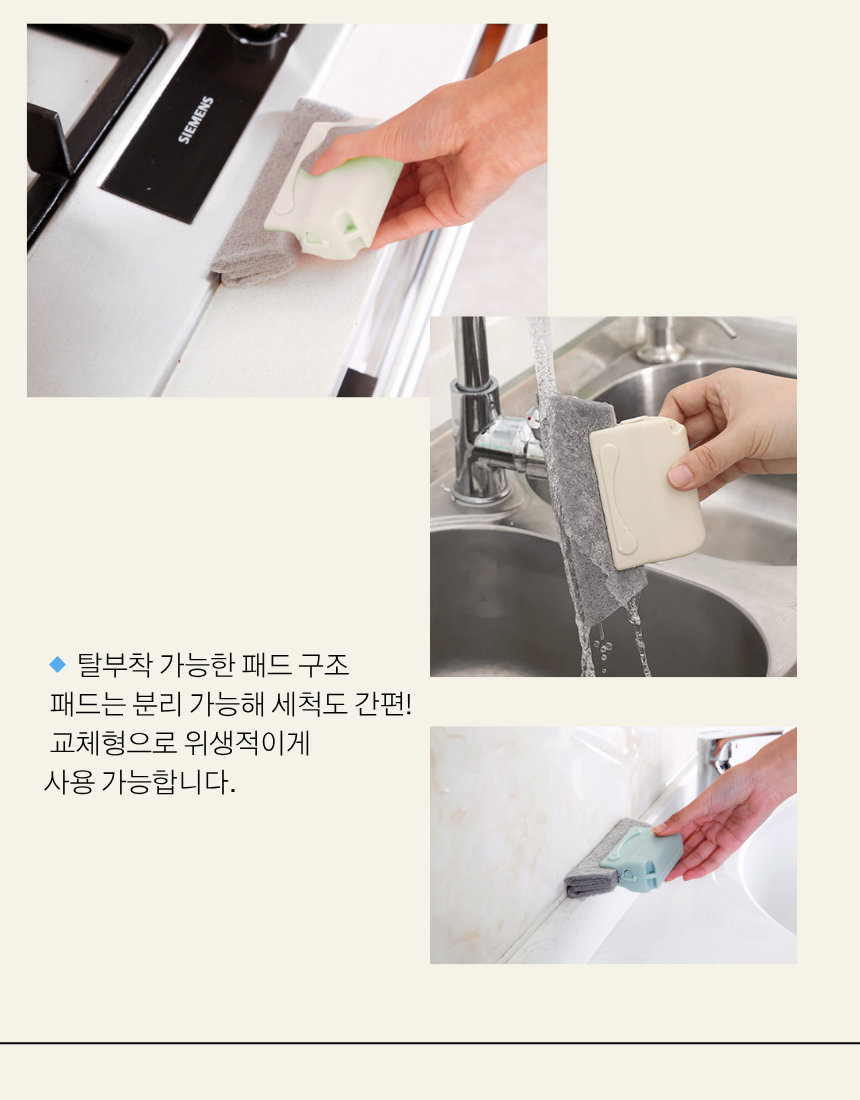 SIEMENS

◆ 탈부착 가능한 패드 구조
패드는 분리 가능해 세척도 간편!
교체형으로 위생적이게
사용 가능합니다.