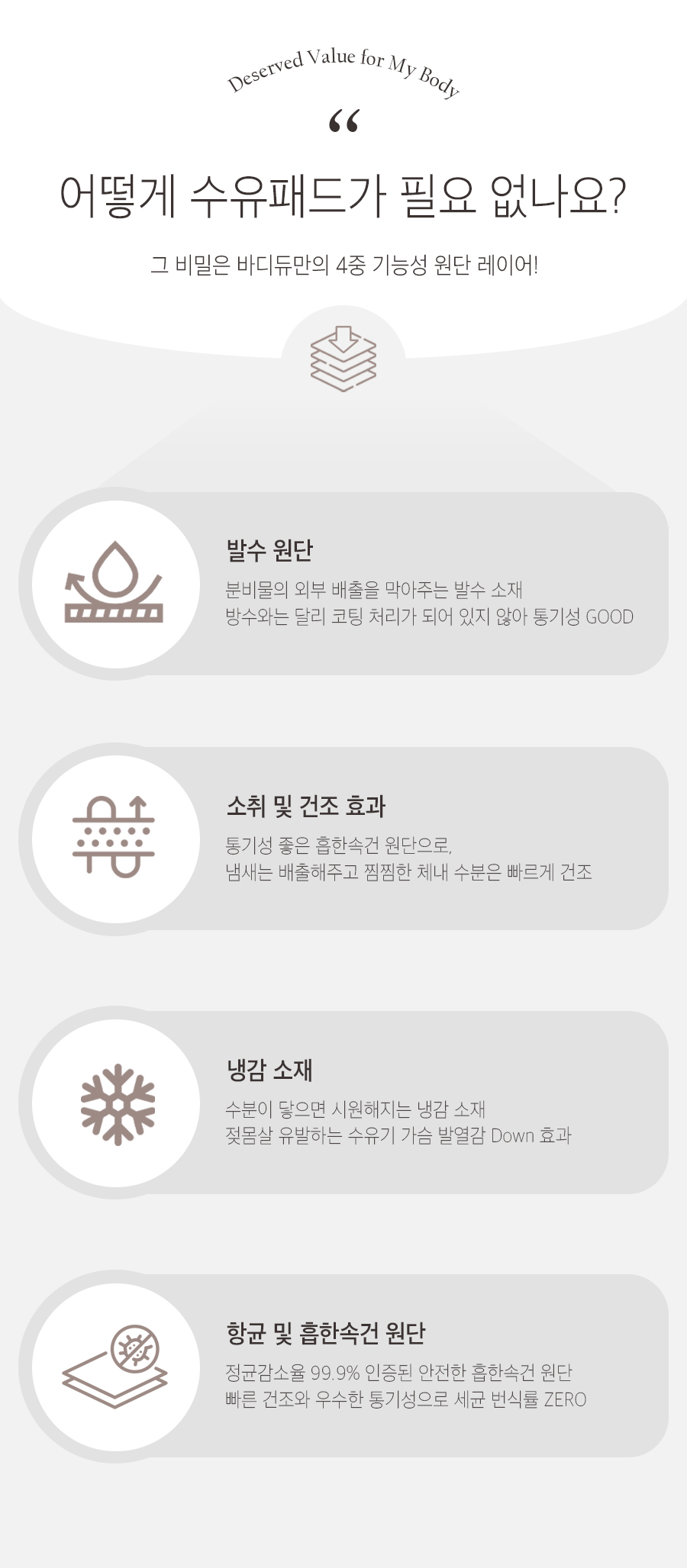 Deserved Value for My Body

"

어떻게 수유패드가 필요 없나요?

그 비밀은 바디듀만의 4중 기능성 원단 레이어!

발수 원단

분비물의 외부 배출을 막아주는 발수 소재
방수와는 달리 코팅 처리가 되어 있지 않아 통기성 GOOD

소취 및 건조 효과

통기성 좋은 흡한속건 원단으로,
냄새는 배출해주고 찜찜한 체내 수분은 빠르게 건조

냉감 소재

수분이 닿으면 시원해지는 냉감 소재
젖몸살 유발하는 수유기 가슴 발열감 Down 효과

항균 및 흡한속건 원단

정균감소율 99.9% 인증된 안전한 흡한속건 원단
빠른 건조와 우수한 통기성으로 세균 번식률 ZERO