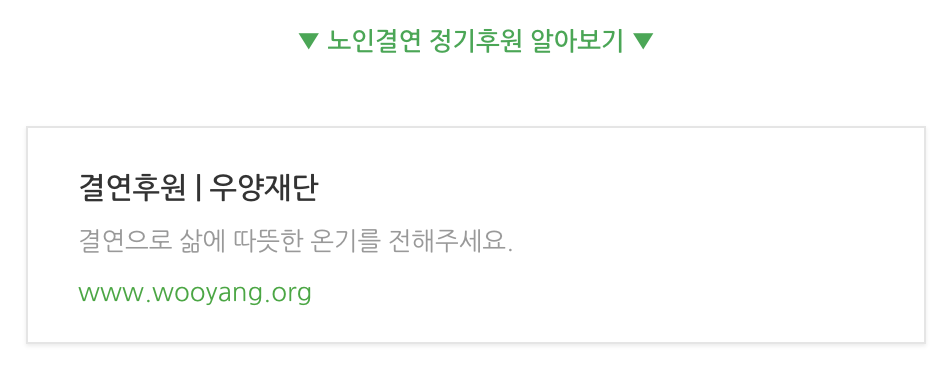 ▼ 노인결연 정기후원 알아보기 ▼

결연후원 | 우양재단

결연으로 삶에 따뜻한 온기를 전해주세요.

www.wooyang.org