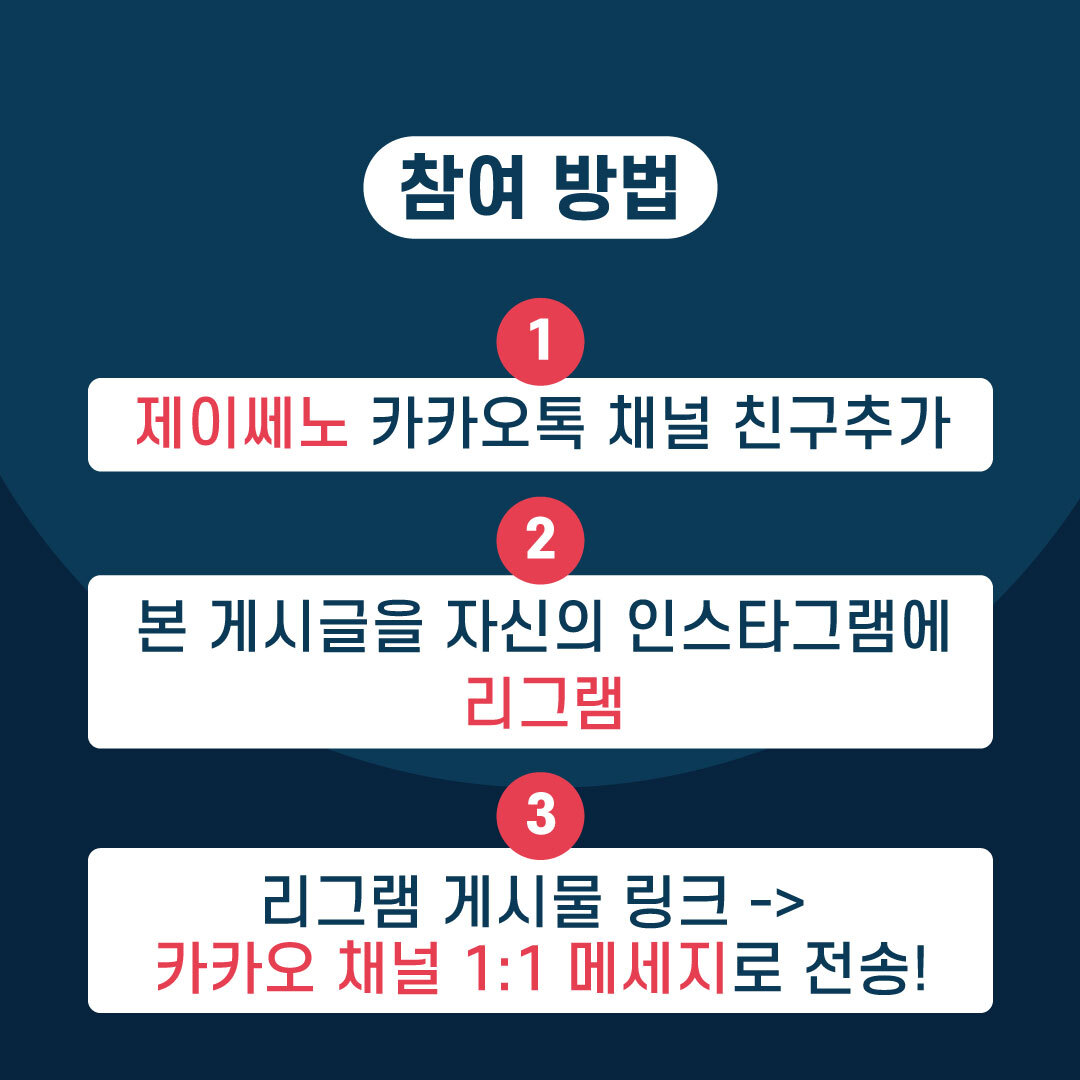 참여 방법

1

제이쎄노 카카오톡 채널 친구추가

2

본 게시글을 자신의 인스타그램에 리그램

3

리그램 게시물 링크 ->
카카오 채널 1:1 메세지로 전송!