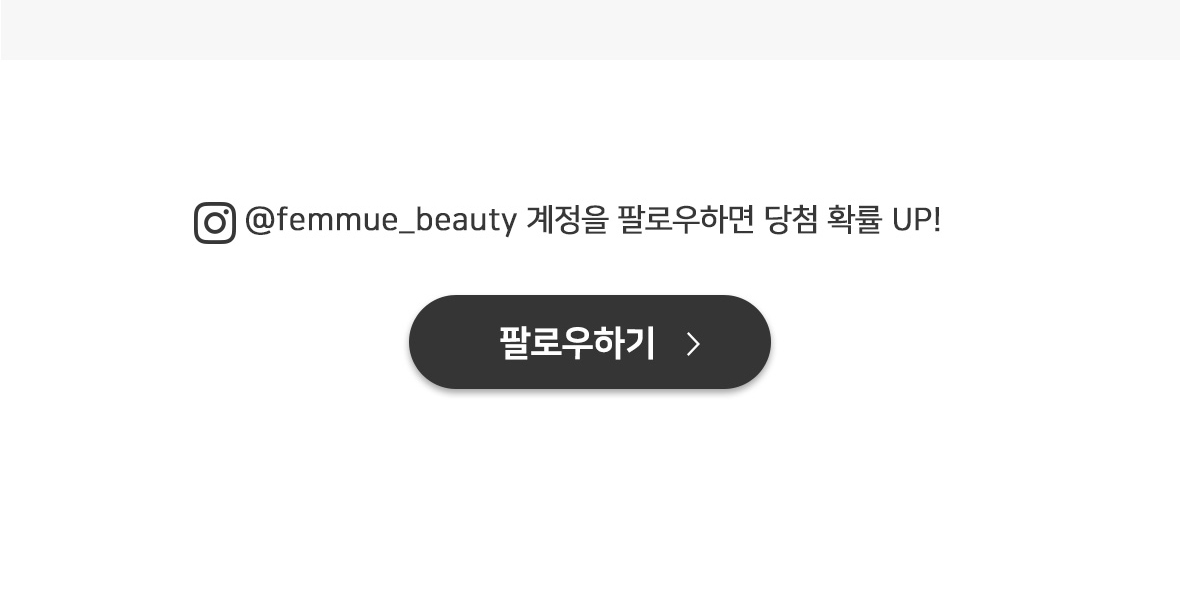 @femmue_beauty 계정을 팔로우하면 당첨 확률 UP!

팔로우하기 >