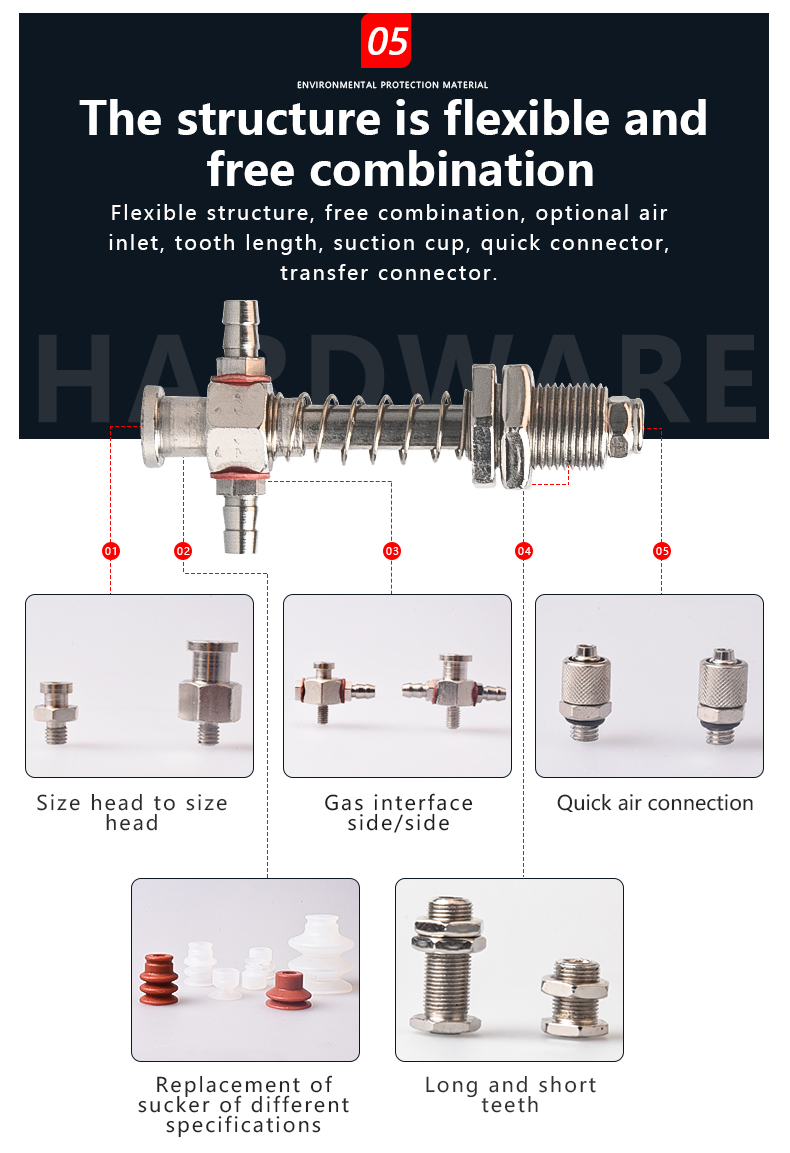 05

ENVIRONMENTAL PROTECTION MATERIAL

The structure is flexible and free combination

Flexible structure, free combination, optional air inlet, tooth length, suction cup, quick connector, transfer connector.

HARDWARE

01

02

03

04

05

Size head to size head

Gas interface side/side

Quick air connection

Replacement of sucker of different specifications

Long and short teeth