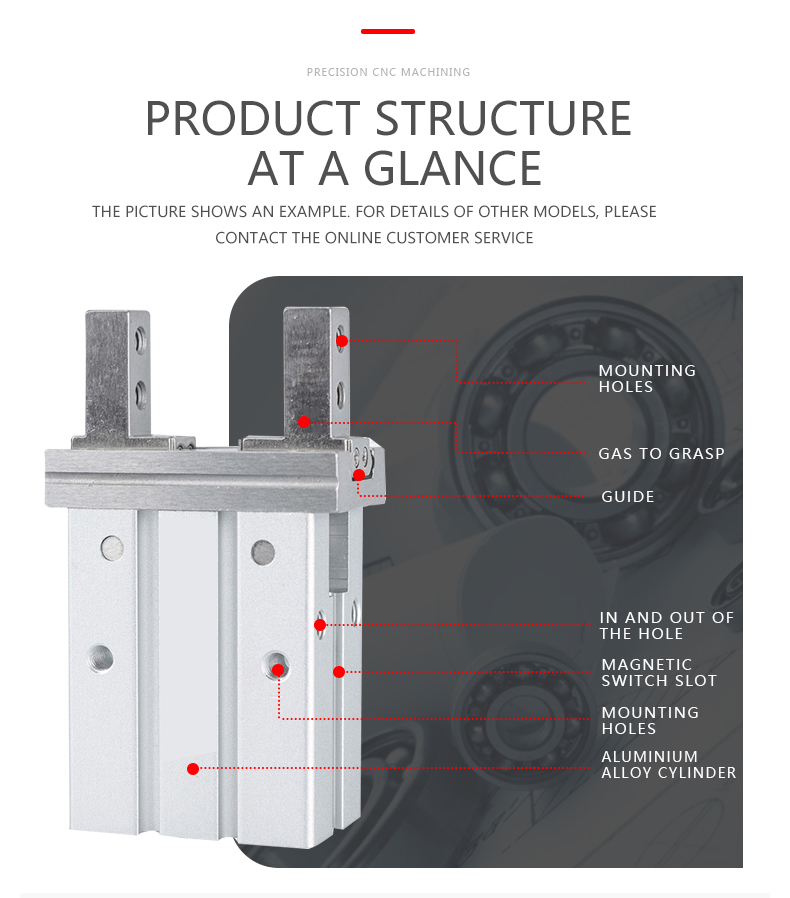 PRECISION CNC MACHINING

PRODUCT STRUCTURE AT A GLANCE

THE PICTURE SHOWS AN EXAMPLE. FOR DETAILS OF OTHER MODELS, PLEASE CONTACT THE ONLINE CUSTOMER SERVICE

MOUNTING HOLES

GAS TO GRASP

GUIDE

IN AND OUT OF THE HOLE

MAGNETIC SWITCH SLOT

MOUNTING HOLES

ALUMINIUM ALLOY CYLINDER