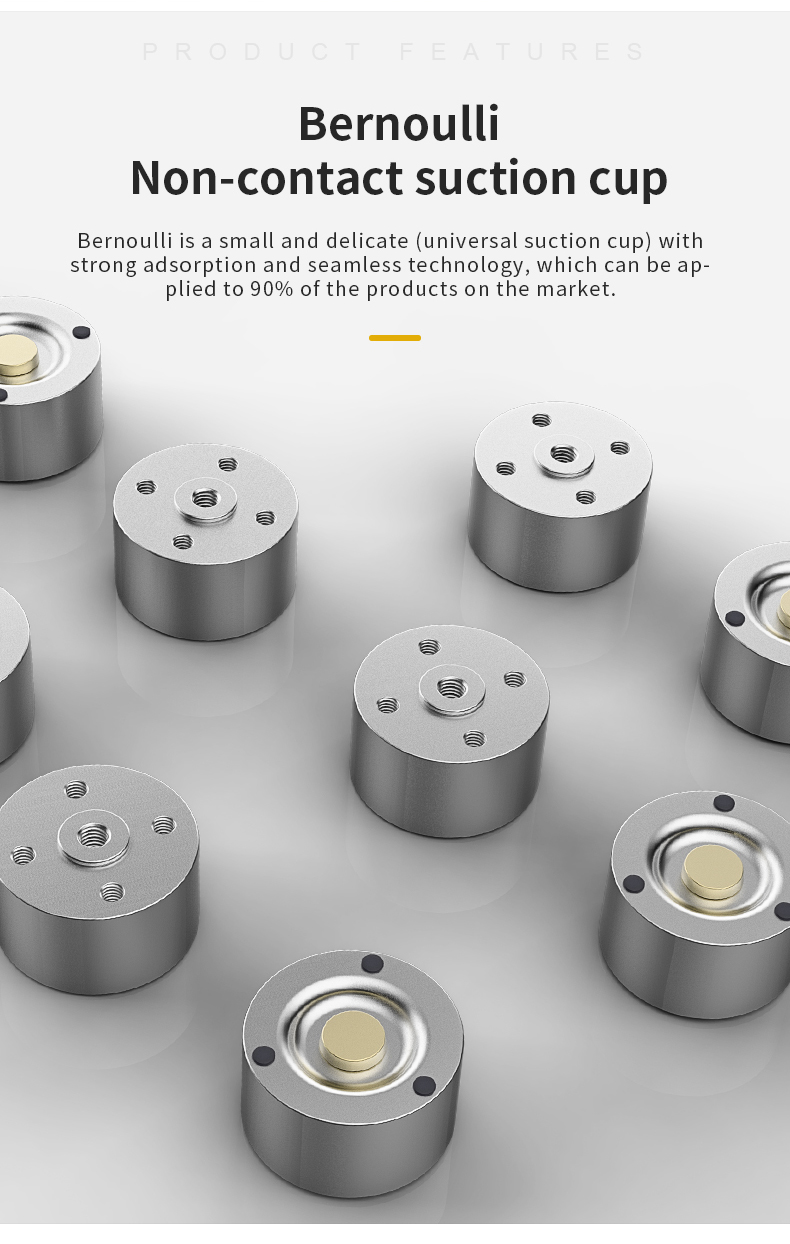 PRODUCT FEATURES

Bernoulli
Non-contact suction cup

Bernoulli is a small and delicate (universal suction cup) with strong adsorption and seamless technology, which can be applied to 90% of the products on the market.