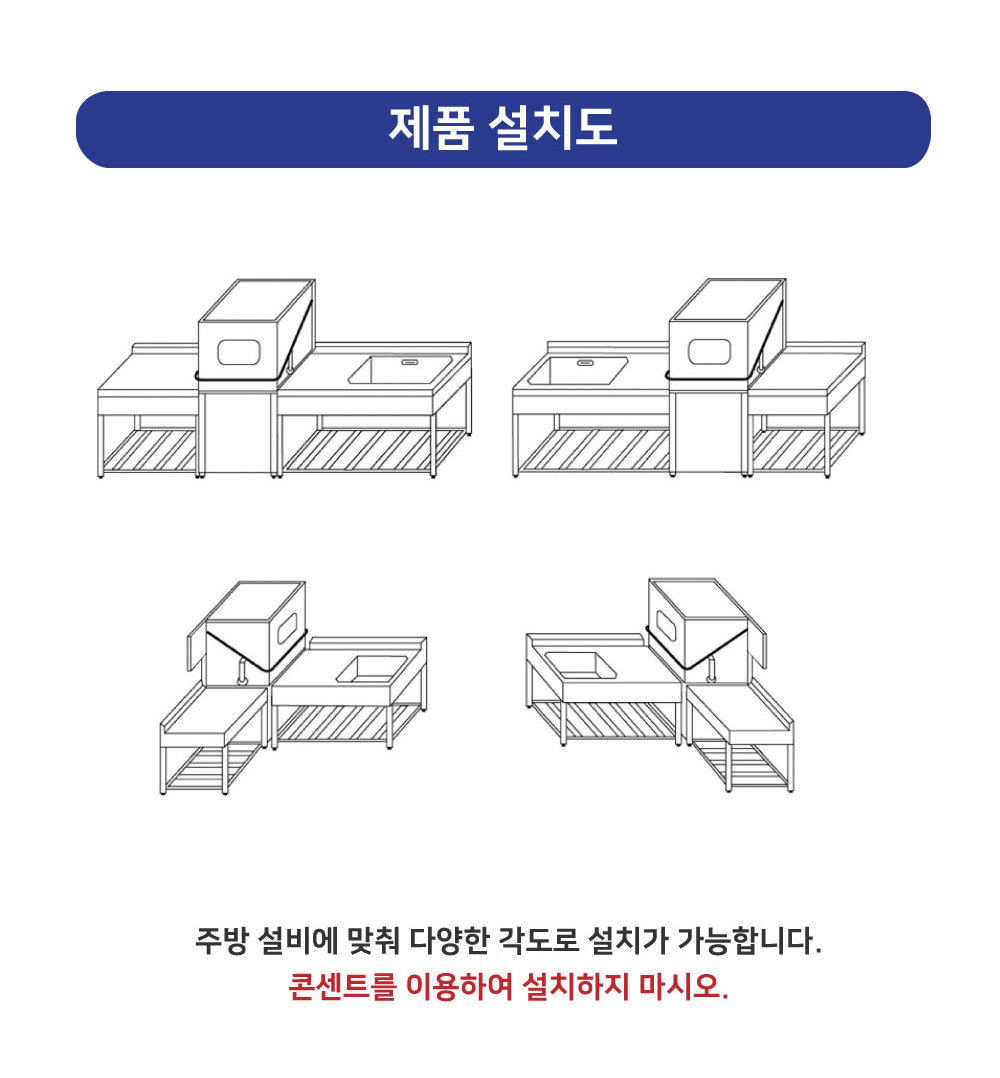 제품 설치도

주방 설비에 맞춰 다양한 각도로 설치가 가능합니다.
콘센트를 이용하여 설치하지 마시오.