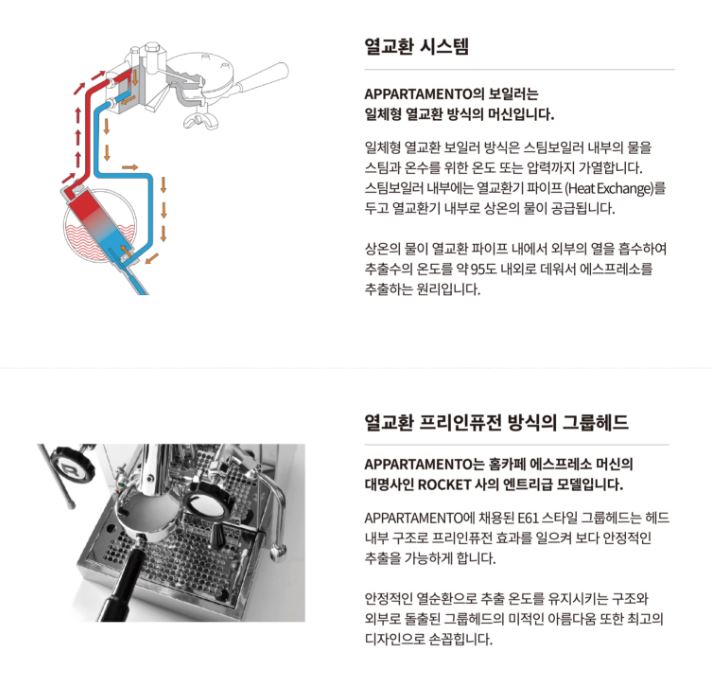 열교환 시스템

APPARTAMENTO의 보일러는
일체형 열교환 방식의 머신입니다.

일체형 열교환 보일러 방식은 스팀보일러 내부의 물을 스팀과 온수를 위한 온도 또는 압력까지 가열합니다. 스팀보일러 내부에는 열교환기 파이프 (Heat Exchange)를 두고 열교환기 내부로 상온의 물이 공급됩니다.

상온의 물이 열교환 파이프 내에서 외부의 열을 흡수하여 추출수의 온도를 약 95도 내외로 데워서 에스프레소를 추출하는 원리입니다.

열교환 프리인퓨전 방식의 그룹헤드

APPARTAMENTO는 홈카페 에스프레소 머신의
대명사인 ROCKET 사의 엔트리급 모델입니다.

APPARTAMENTO에 채용된 E61 스타일 그룹헤드는 헤드 내부 구조로 프리인퓨전 효과를 일으켜 보다 안정적인 추출을 가능하게 합니다.

안정적인 열순환으로 추출 온도를 유지시키는 구조와 외부로 돌출된 그룹헤드의 미적인 아름다움 또한 최고의 디자인으로 손꼽힙니다.