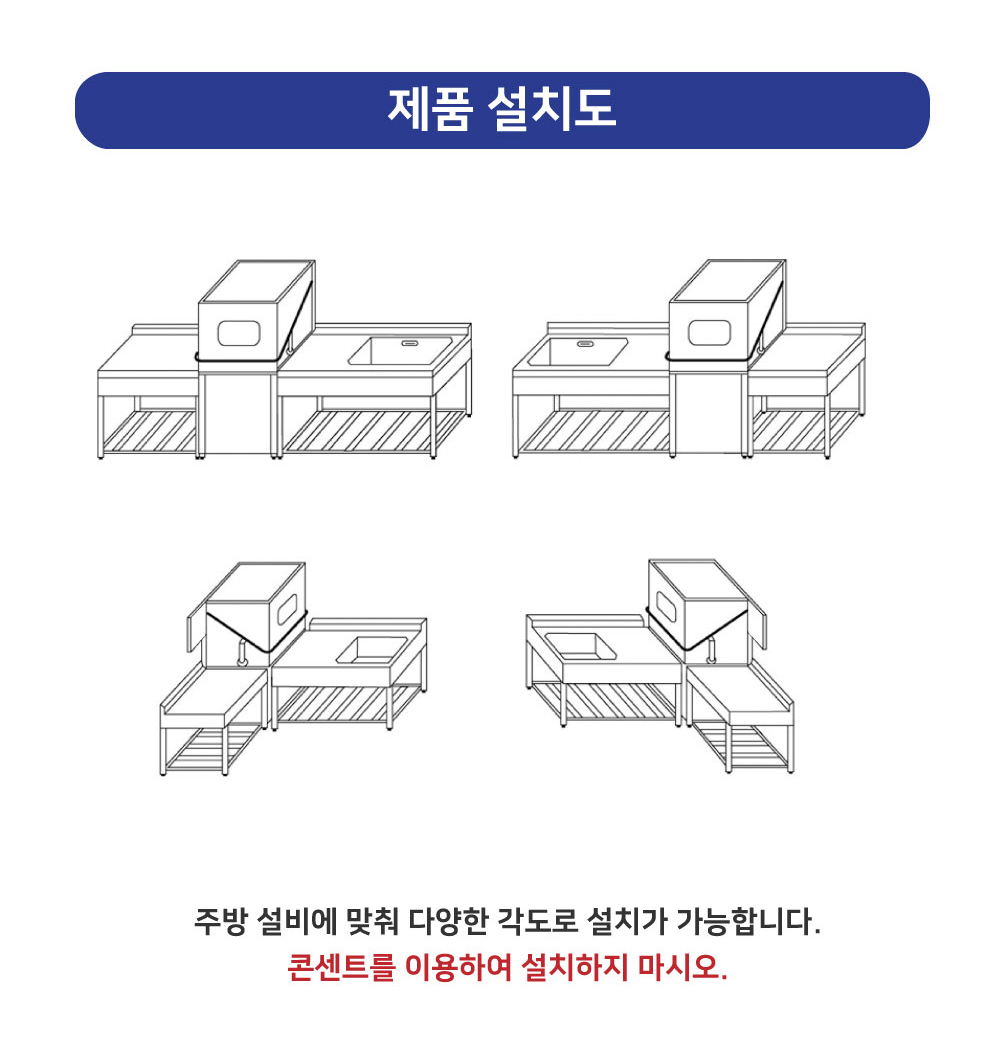 제품 설치도

주방 설비에 맞춰 다양한 각도로 설치가 가능합니다.

콘센트를 이용하여 설치하지 마시오.