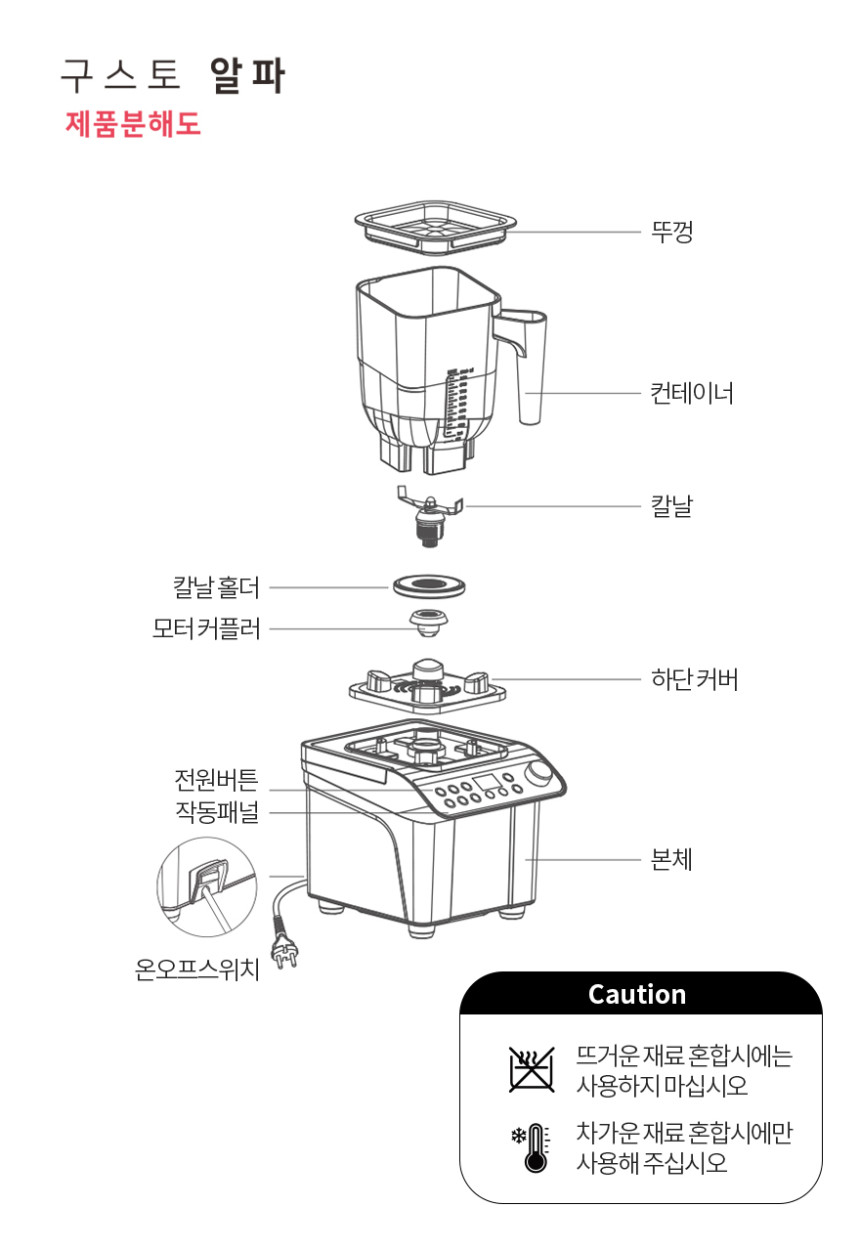 구스토 알파
제품분해도

뚜껑
컨테이너
칼날
칼날 홀더
모터 커플러
하단 커버
전원버튼
작동패널
본체
온오프스위치

Caution

뜨거운 재료 혼합시에는 사용하지 마십시오

차가운 재료 혼합시에만 사용해 주십시오