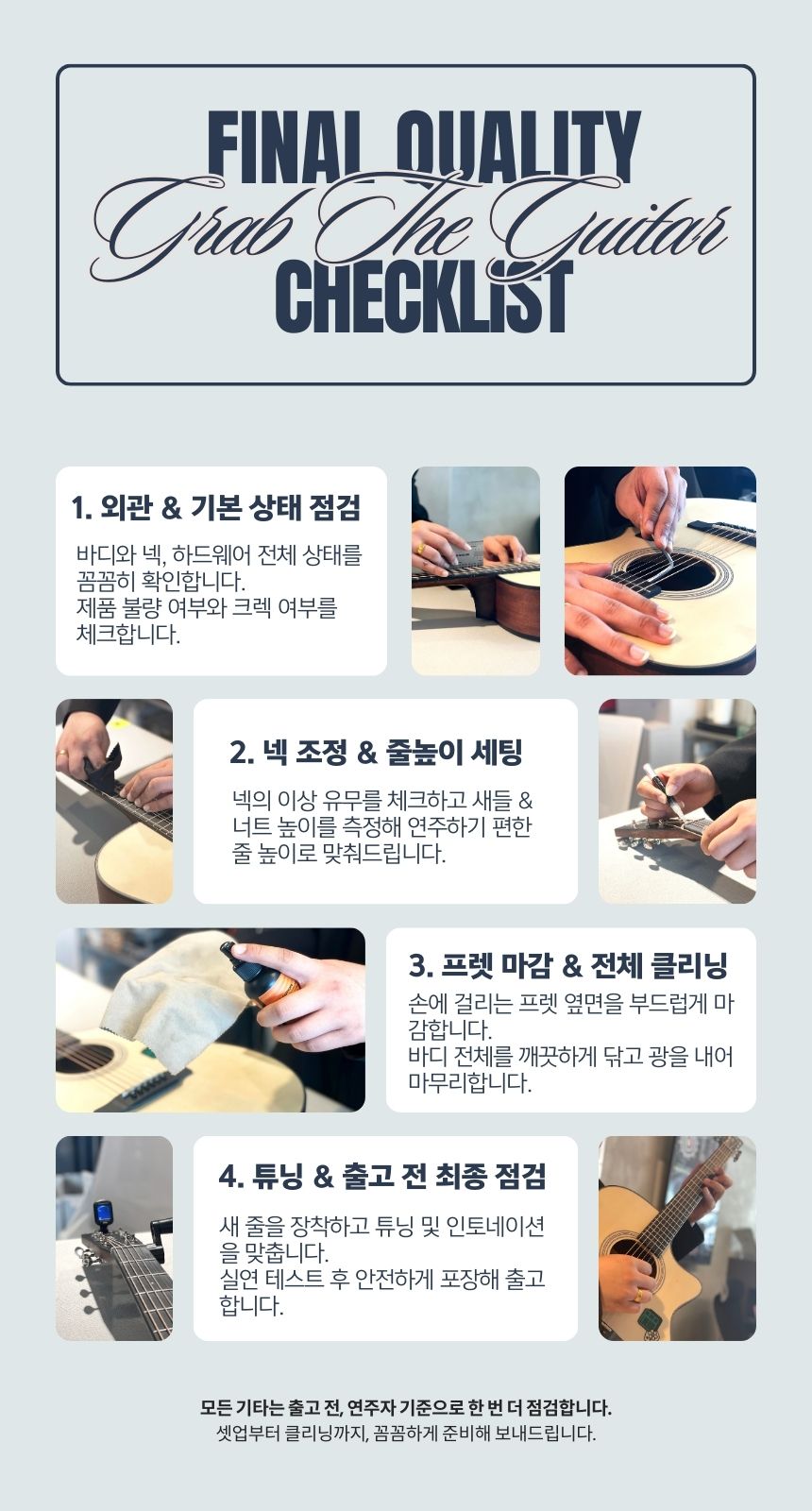 FINAL QUALITY
Grab The Guitar
CHECKLIST

1. 외관 & 기본 상태 점검

바디와 넥, 하드웨어 전체 상태를 꼼꼼히 확인합니다.
제품 불량 여부와 크렉 여부를 체크합니다.

2. 넥 조정 & 줄높이 세팅

넥의 이상 유무를 체크하고 새들 & 너트 높이를 측정해 연주하기 편한 줄 높이로 맞춰드립니다.

3. 프렛 마감 & 전체 클리닝

손에 걸리는 프렛 옆면을 부드럽게 마감합니다.
바디 전체를 깨끗하게 닦고 광을 내어 마무리합니다.

4. 튜닝 & 출고 전 최종 점검

새 줄을 장착하고 튜닝 및 인토네이션을 맞춥니다.
실연 테스트 후 안전하게 포장해 출고합니다.

모든 기타는 출고 전, 연주자 기준으로 한 번 더 점검합니다.
셋업부터 클리닝까지, 꼼꼼하게 준비해 보내드립니다.