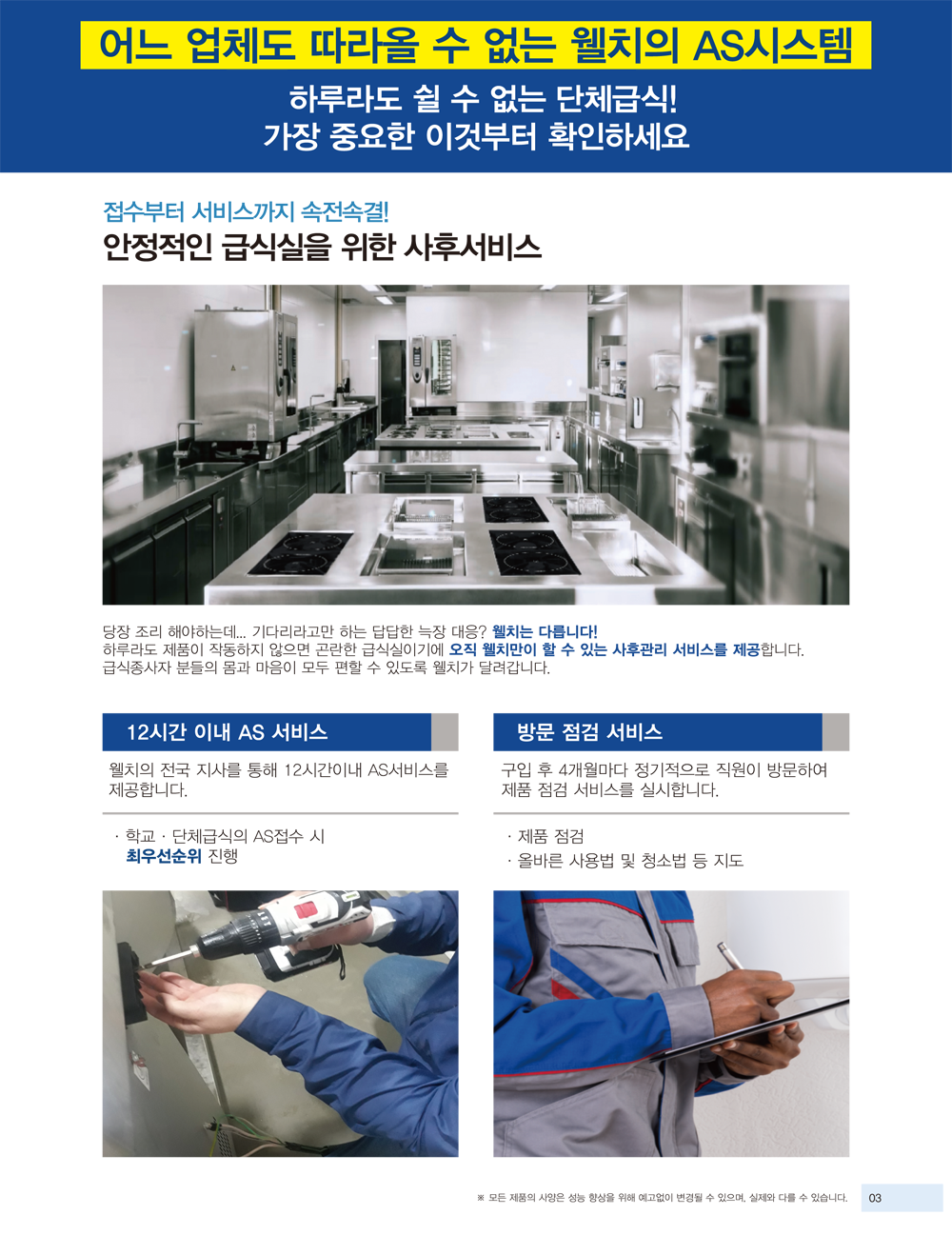 어느 업체도 따라올 수 없는 웰치의 AS시스템

하루라도 쉴 수 없는 단체급식!
가장 중요한 이것부터 확인하세요

접수부터 서비스까지 속전속결!
안정적인 급식실을 위한 사후서비스

당장 조리 해야하는데... 기다리라고만 하는 답답한 늑장 대응? 웰치는 다릅니다!
하루라도 제품이 작동하지 않으면 곤란한 급식실이기에 오직 웰치만이 할 수 있는 사후관리 서비스를 제공합니다.
급식종사자 분들의 몸과 마음이 모두 편할 수 있도록 웰치가 달려갑니다.

12시간 이내 AS 서비스

웰치의 전국 지사를 통해 12시간이내 AS서비스를 제공합니다.

· 학교 · 단체급식의 AS접수 시 최우선순위 진행

방문 점검 서비스

구입 후 4개월마다 정기적으로 직원이 방문하여 제품 점검 서비스를 실시합니다.

· 제품 점검
· 올바른 사용법 및 청소법 등 지도

※ 모든 제품의 사양은 성능 향상을 위해 예고없이 변경될 수 있으며, 실제와 다를 수 있습니다.

03