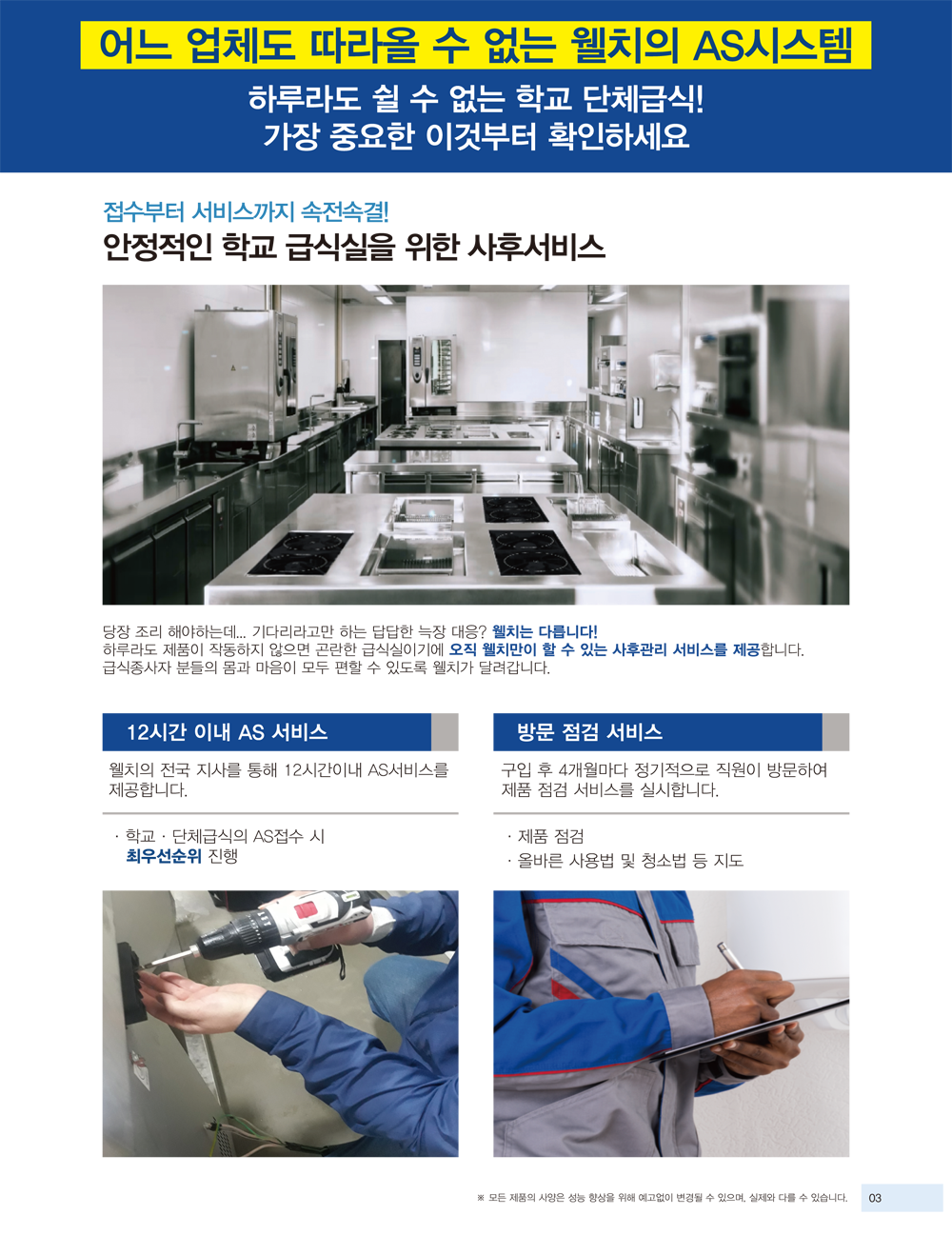 어느 업체도 따라올 수 없는 웰치의 AS시스템

하루라도 쉴 수 없는 학교 단체급식!
가장 중요한 이것부터 확인하세요

접수부터 서비스까지 속전속결!

안정적인 학교 급식실을 위한 사후서비스

당장 조리 해야하는데... 기다리라고만 하는 답답한 늑장 대응? 웰치는 다릅니다!
하루라도 제품이 작동하지 않으면 곤란한 급식실이기에 오직 웰치만이 할 수 있는 사후관리 서비스를 제공합니다.
급식종사자 분들의 몸과 마음이 모두 편할 수 있도록 웰치가 달려갑니다.

12시간 이내 AS 서비스

웰치의 전국 지사를 통해 12시간이내 AS서비스를 제공합니다.

· 학교 · 단체급식의 AS접수 시
최우선순위 진행

방문 점검 서비스

구입 후 4개월마다 정기적으로 직원이 방문하여 제품 점검 서비스를 실시합니다.

· 제품 점검
· 올바른 사용법 및 청소법 등 지도

※ 모든 제품의 사양은 성능 향상을 위해 예고없이 변경될 수 있으며, 실제와 다를 수 있습니다.

03