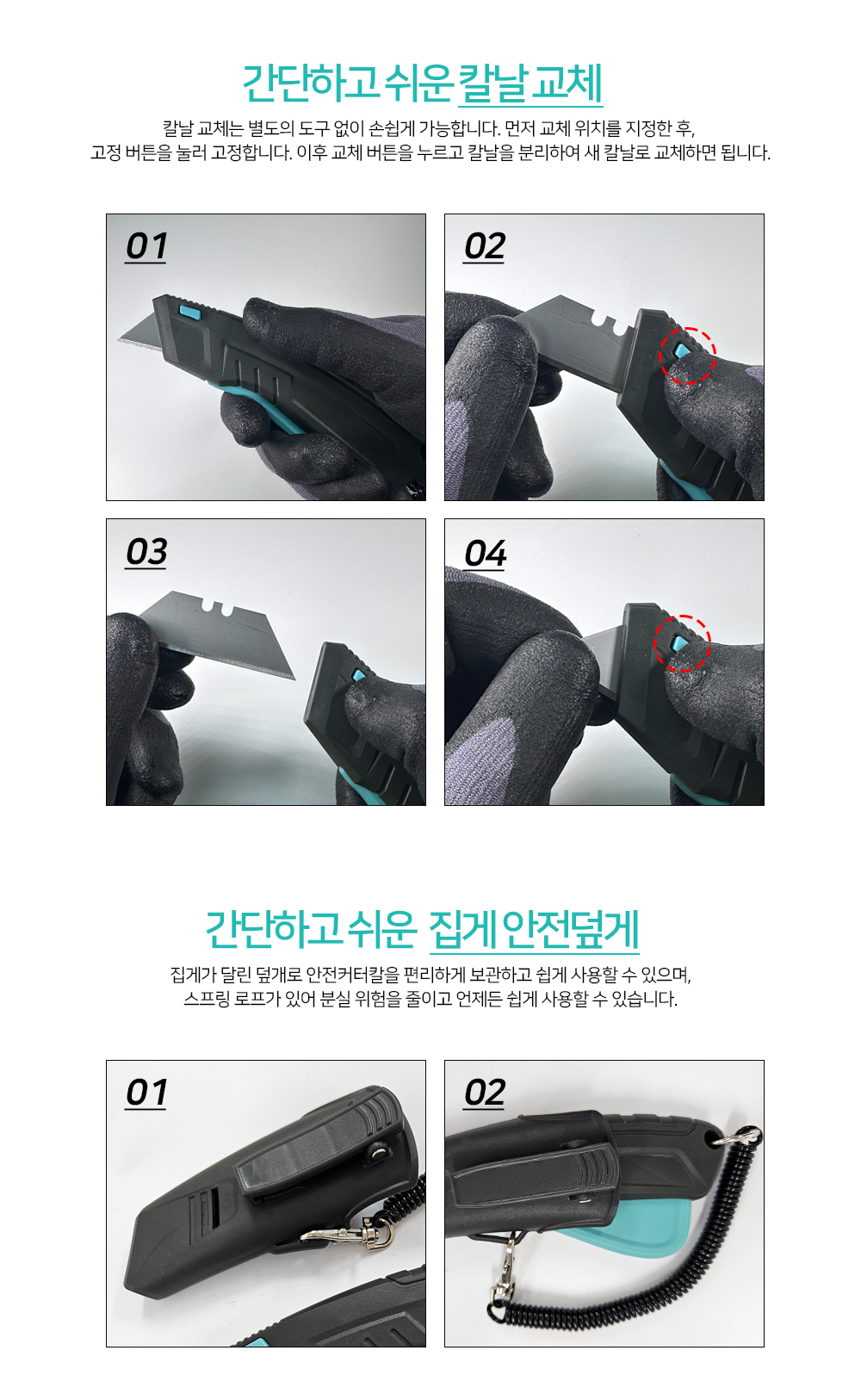 간단하고 쉬운 칼날 교체

칼날 교체는 별도의 도구 없이 손쉽게 가능합니다. 먼저 교체 위치를 지정한 후, 고정 버튼을 눌러 고정합니다. 이후 교체 버튼을 누르고 칼날을 분리하여 새 칼날로 교체하면 됩니다.

01

02

03

04

간단하고 쉬운 집게 안전덮게

집게가 달린 덮개로 안전커터칼을 편리하게 보관하고 쉽게 사용할 수 있으며, 스프링 로프가 있어 분실 위험을 줄이고 언제든 쉽게 사용할 수 있습니다.

01

02