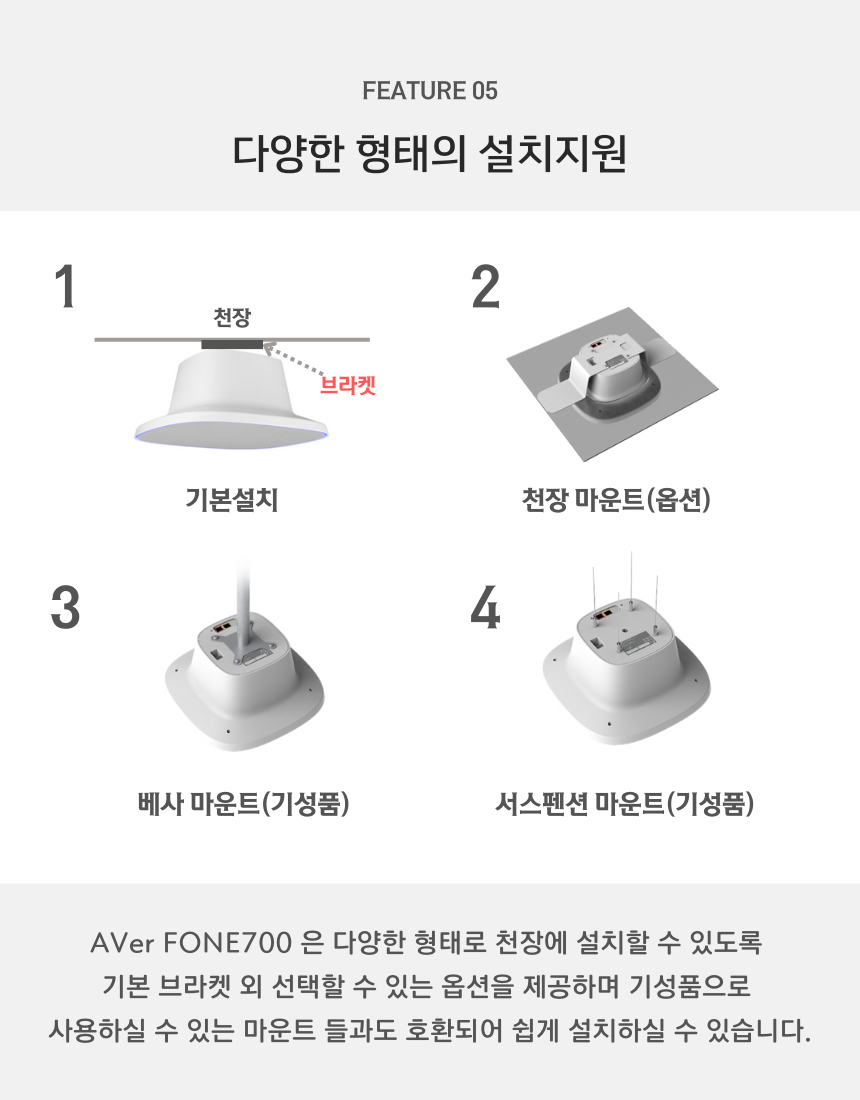 FEATURE 05

다양한 형태의 설치지원

1

천장

브라켓

기본설치

2

천장 마운트(옵션)

3

베사 마운트(기성품)

4

서스펜션 마운트(기성품)

AVer FONE700 은 다양한 형태로 천장에 설치할 수 있도록 기본 브라켓 외 선택할 수 있는 옵션을 제공하며 기성품으로 사용하실 수 있는 마운트 들과도 호환되어 쉽게 설치하실 수 있습니다.