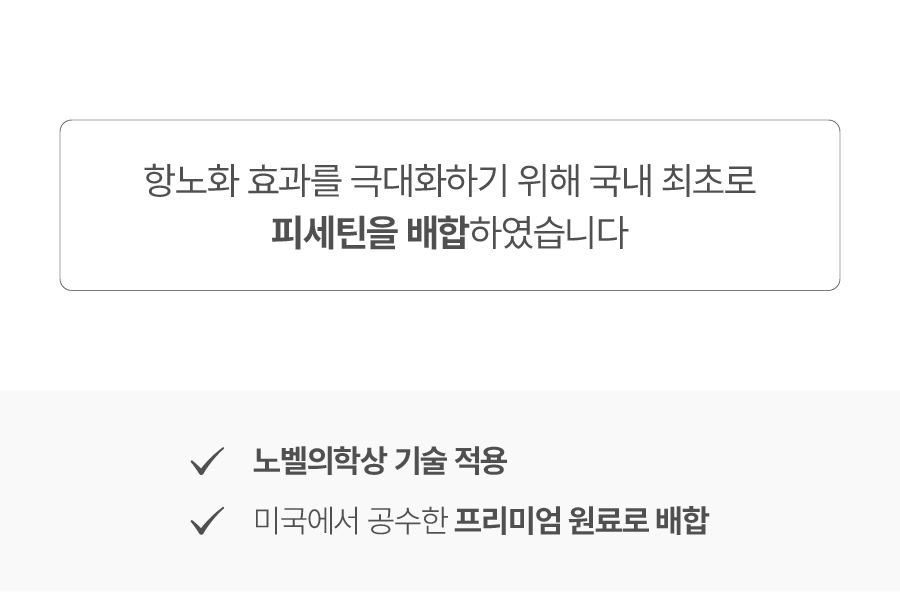 항노화 효과를 극대화하기 위해 국내 최초로
피세틴을 배합하였습니다

✓ 노벨의학상 기술 적용
✓ 미국에서 공수한 프리미엄 원료로 배합