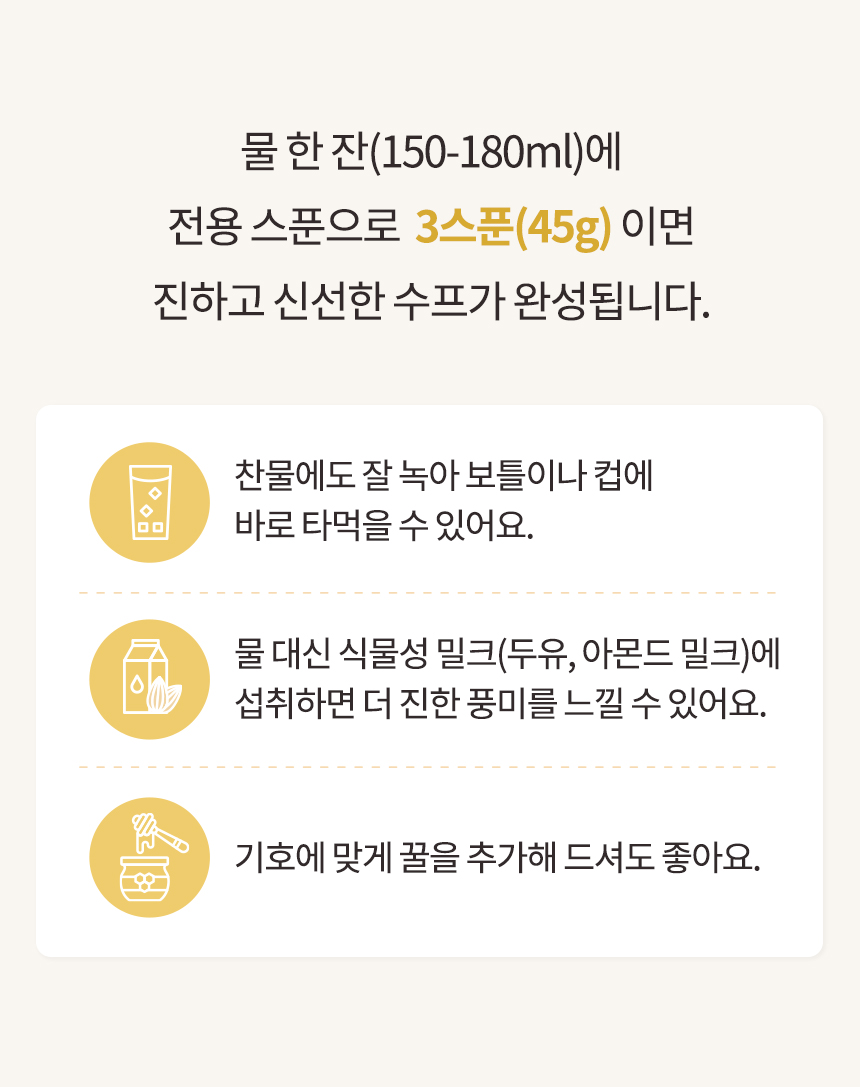 물 한 잔(150-180ml)에
전용 스푼으로 3스푼(45g) 이면
진하고 신선한 수프가 완성됩니다.

찬물에도 잘 녹아 보틀이나 컵에
바로 타먹을 수 있어요.

물 대신 식물성 밀크(두유, 아몬드 밀크)에
섭취하면 더 진한 풍미를 느낄 수 있어요.

기호에 맞게 꿀을 추가해 드셔도 좋아요.