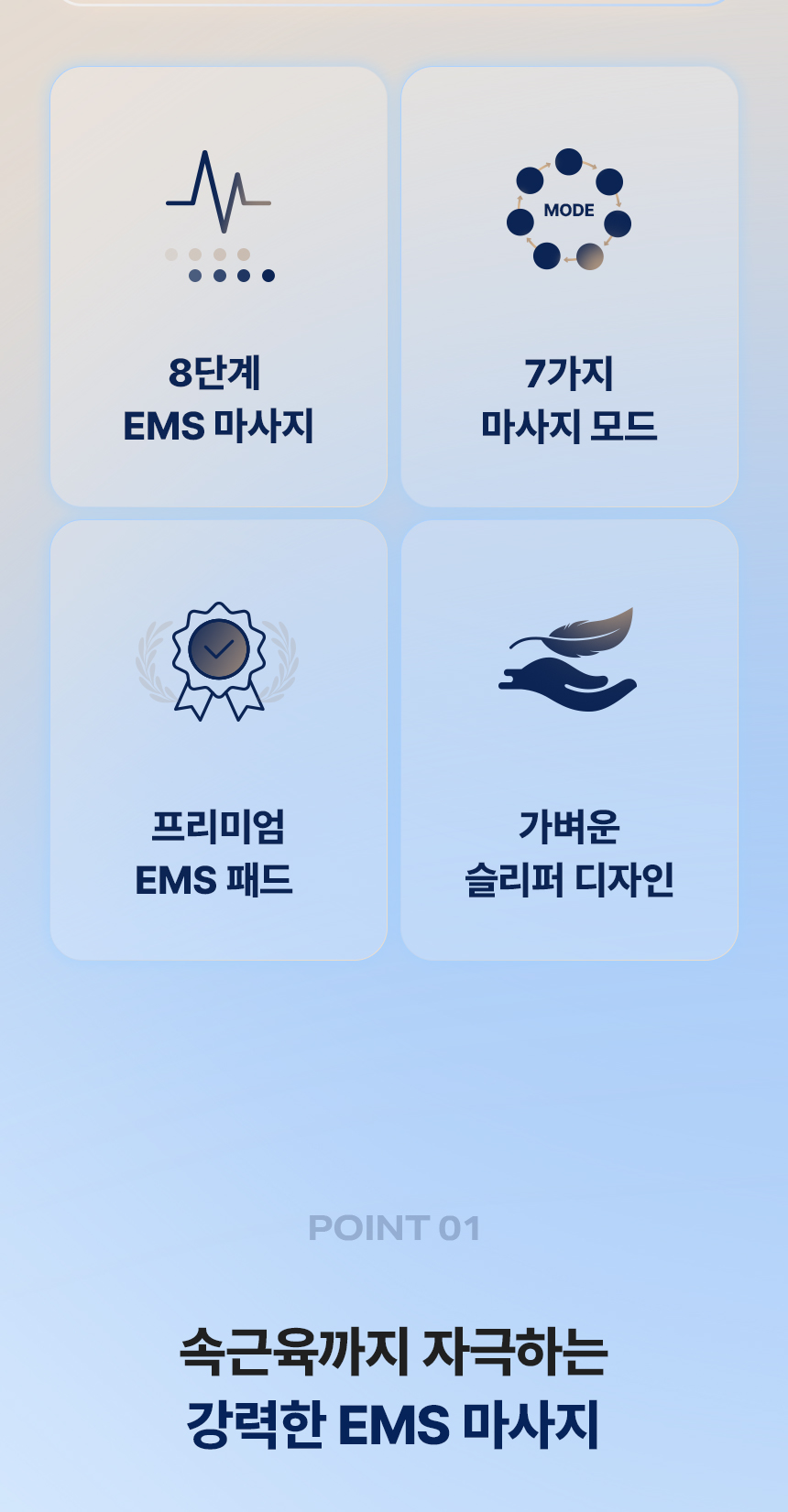 8단계
EMS 마사지

MODE

7가지
마사지 모드

프리미엄
EMS 패드

가벼운
슬리퍼 디자인

POINT 01

속근육까지 자극하는
강력한 EMS 마사지