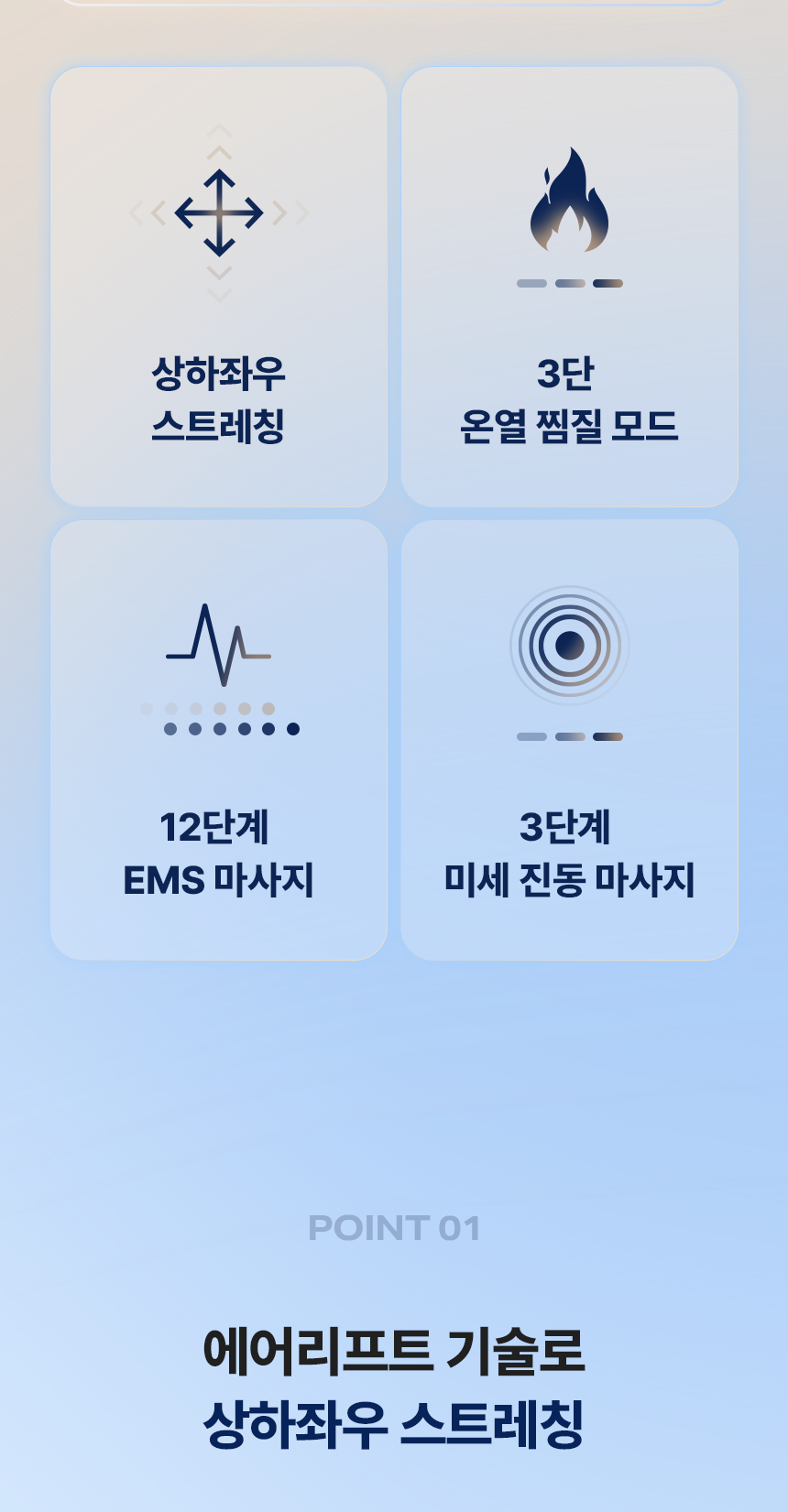 상하좌우
스트레칭

3단
온열 찜질 모드

12단계
EMS 마사지

3단계
미세 진동 마사지

POINT 01

에어리프트 기술로
상하좌우 스트레칭