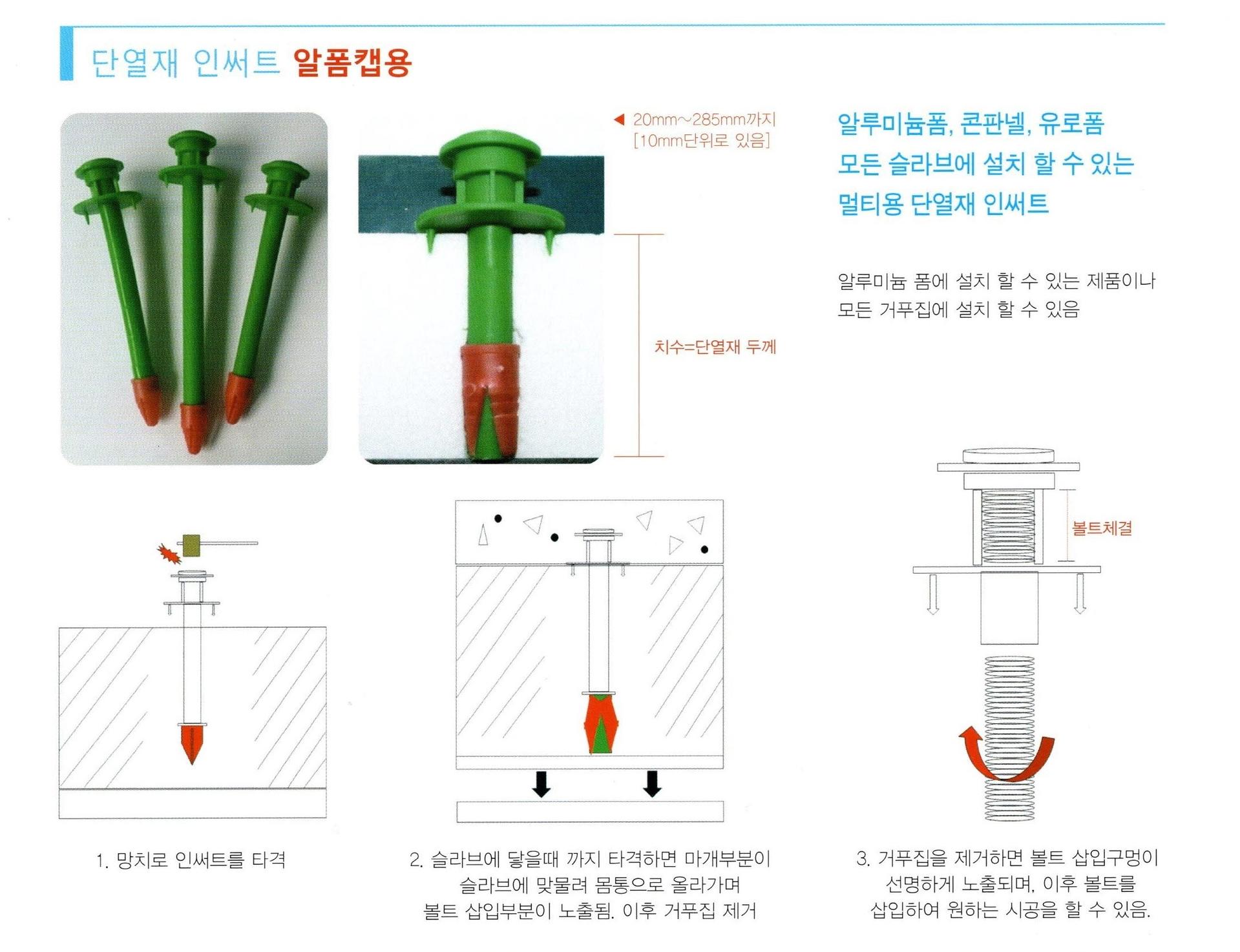 단열재 인써트 알폼캡용

◀ 20mm~285mm까지 [10mm단위로 있음]

치수=단열재 두께

알루미늄폼, 콘판넬, 유로폼
모든 슬라브에 설치 할 수 있는
멀티용 단열재 인써트

알루미늄 폼에 설치 할 수 있는 제품이나
모든 거푸집에 설치 할 수 있음

볼트체결

1. 망치로 인써트를 타격

2. 슬라브에 닿을때 까지 타격하면 마개부분이 슬라브에 맞물려 몸통으로 올라가며 볼트 삽입부분이 노출됨. 이후 거푸집 제거

3. 거푸집을 제거하면 볼트 삽입구멍이 선명하게 노출되며, 이후 볼트를 삽입하여 원하는 시공을 할 수 있음.