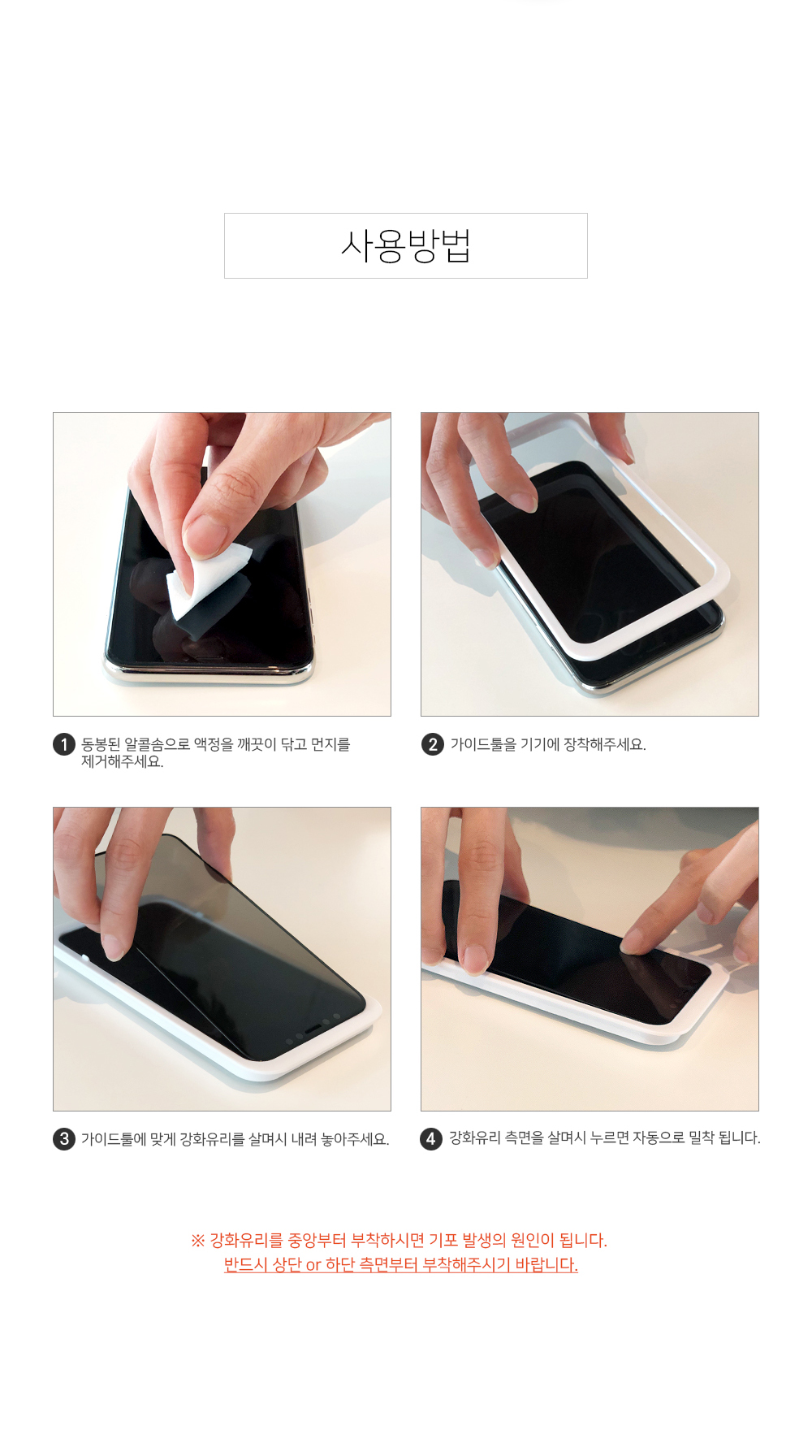 사용방법

1 동봉된 알콜솜으로 액정을 깨끗이 닦고 먼지를 제거해주세요.

2 가이드툴을 기기에 장착해주세요.

3 가이드툴에 맞게 강화유리를 살며시 내려 놓아주세요.

4 강화유리 측면을 살며시 누르면 자동으로 밀착 됩니다.

※ 강화유리를 중앙부터 부착하시면 기포 발생의 원인이 됩니다.
반드시 상단 or 하단 측면부터 부착해주시기 바랍니다.